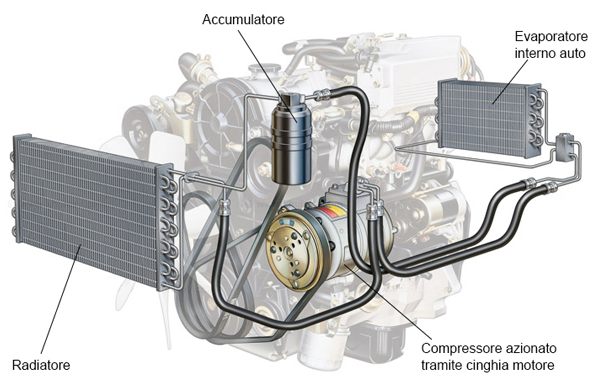 Accumulatore

Evaporatore
interno auto

Radiatore

Compressore azionato
tramite cinghia motore