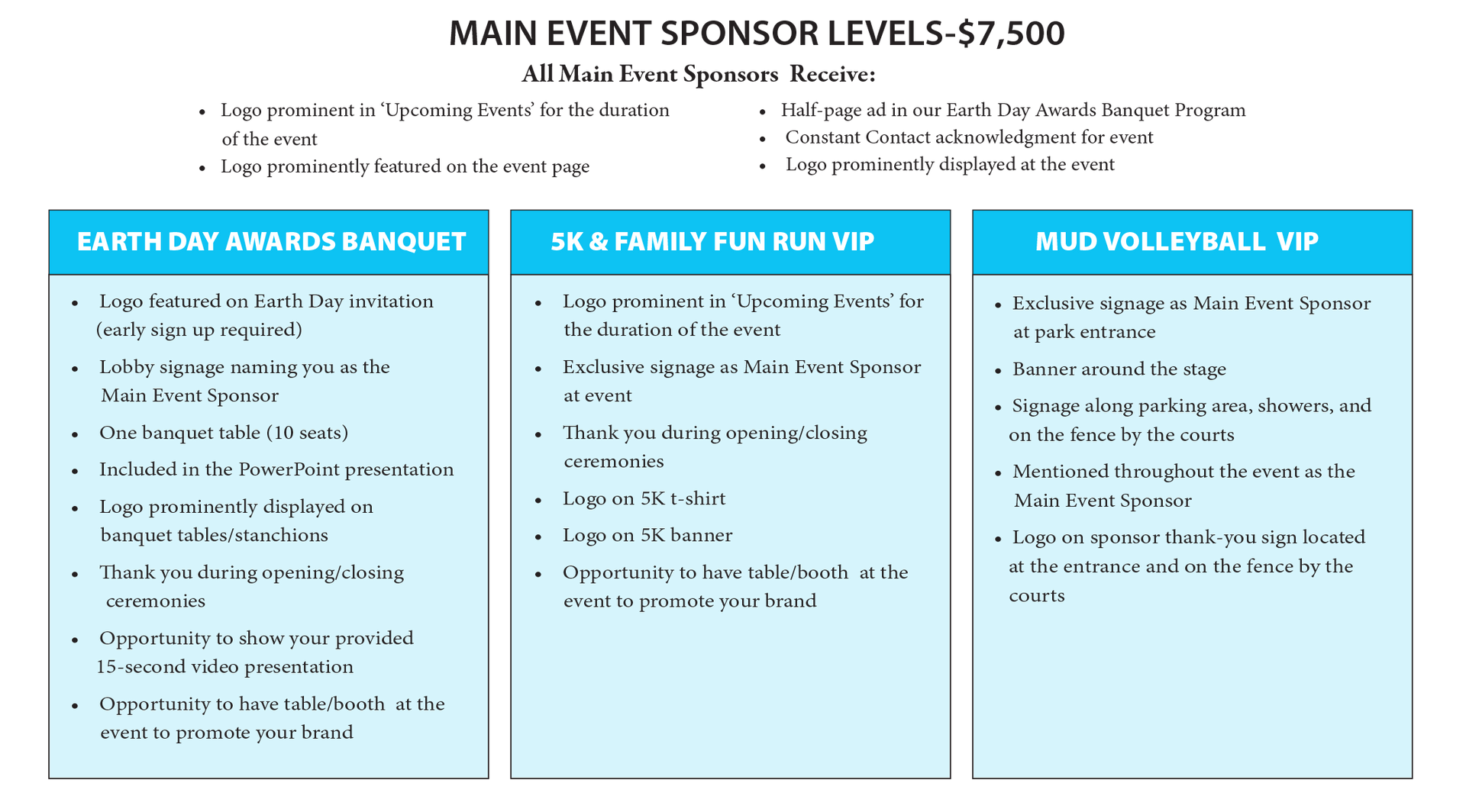 MAIN EVENT SPONSOR LEVELS-$7,500

All Main Event Sponsors Receive:

• Logo prominent in 'Upcoming Events' for the duration of the event
• Logo prominently featured on the event page

• Half-page ad in our Earth Day Awards Banquet Program
• Constant Contact acknowledgment for event
• Logo prominently displayed at the event

EARTH DAY AWARDS BANQUET

• Logo featured on Earth Day invitation (early sign up required)
• Lobby signage naming you as the Main Event Sponsor
• One banquet table (10 seats)
• Included in the PowerPoint presentation
• Logo prominently displayed on banquet tables/stanchions
• Thank you during opening/closing ceremonies
• Opportunity to show your provided 15-second video presentation
• Opportunity to have table/booth at the event to promote your brand

5K & FAMILY FUN RUN VIP

• Logo prominent in 'Upcoming Events' for the duration of the event
• Exclusive signage as Main Event Sponsor at event
• Thank you during opening/closing ceremonies
• Logo on 5K t-shirt
• Logo on 5K banner
• Opportunity to have table/booth at the event to promote your brand

MUD VOLLEYBALL VIP

• Exclusive signage as Main Event Sponsor at park entrance
• Banner around the stage
• Signage along parking area, showers, and on the fence by the courts
• Mentioned throughout the event as the Main Event Sponsor
• Logo on sponsor thank-you sign located at the entrance and on the fence by the courts