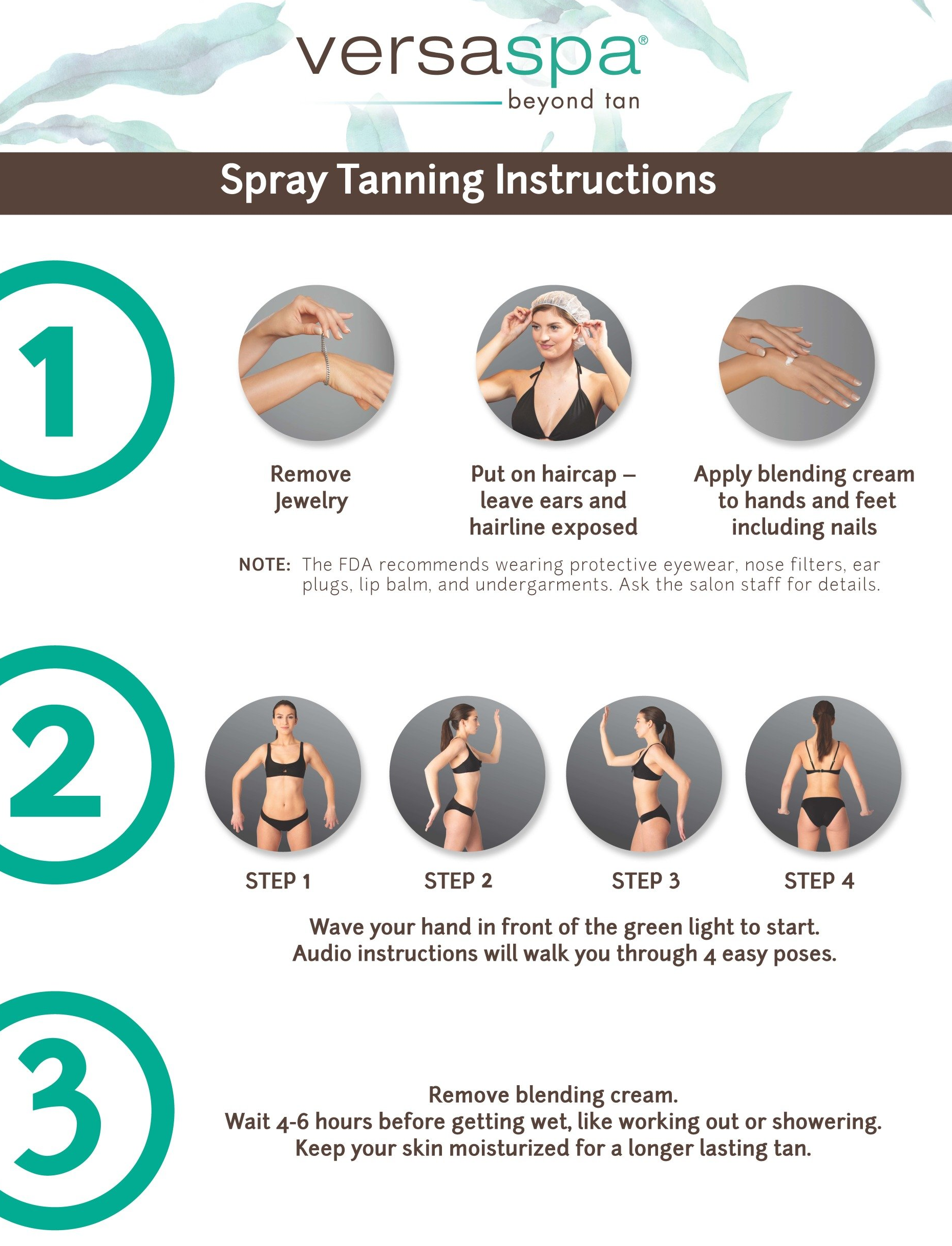 versaspa®
beyond tan

Spray Tanning Instructions

1

Remove Jewelry

Put on haircap – leave ears and hairline exposed

Apply blending cream to hands and feet including nails

NOTE: The FDA recommends wearing protective eyewear, nose filters, ear plugs, lip balm, and undergarments. Ask the salon staff for details.

2

STEP 1

STEP 2

STEP 3

STEP 4

Wave your hand in front of the green light to start.
Audio instructions will walk you through 4 easy poses.

3

Remove blending cream.
Wait 4-6 hours before getting wet, like working out or showering.
Keep your skin moisturized for a longer lasting tan.