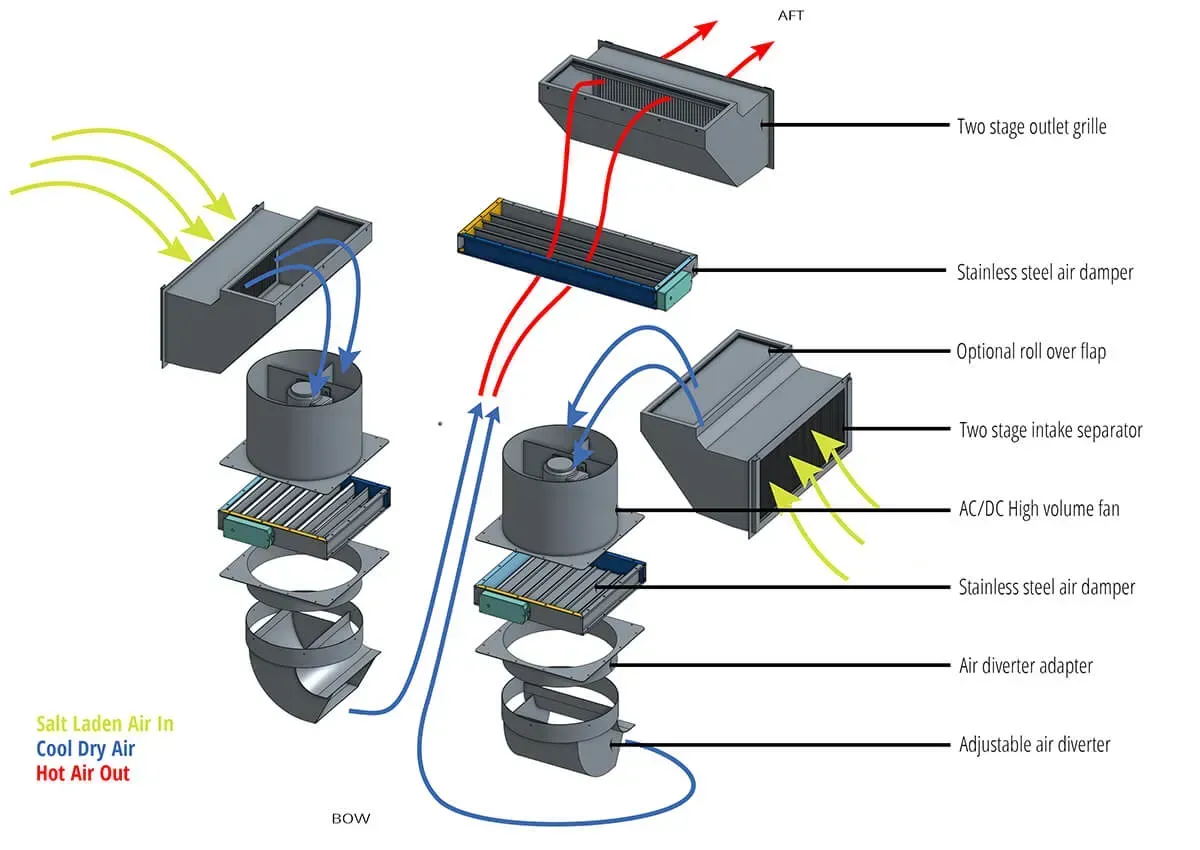 AFT

Two stage outlet grille

Stainless steel air damper

Optional roll over flap

Two stage intake separator

AC/DC High volume fan

Stainless steel air damper

Air diverter adapter

Adjustable air diverter

Salt Laden Air In
Cool Dry Air
Hot Air Out

BOW