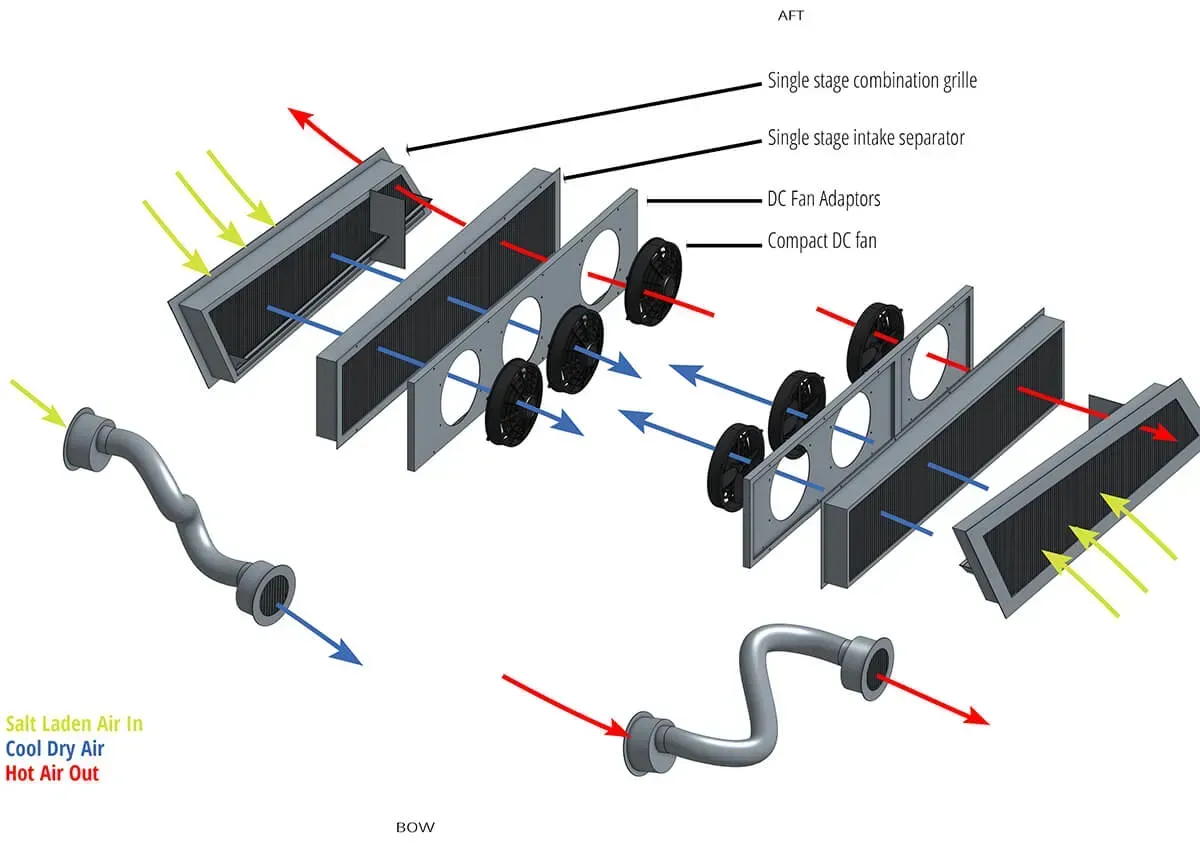 AFT

Single stage combination grille

Single stage intake separator

DC Fan Adaptors

Compact DC fan

Salt Laden Air In
Cool Dry Air
Hot Air Out

BOW