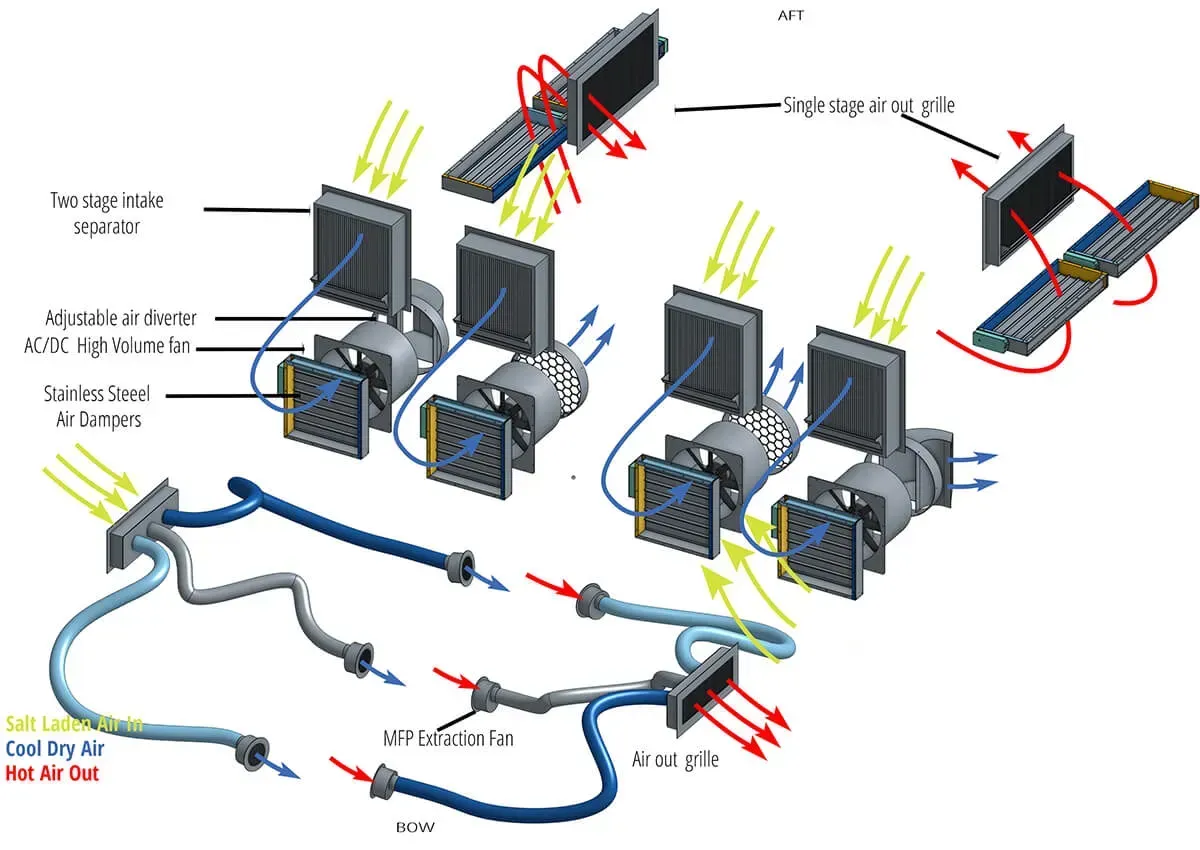 AFT

Single stage air out grille

Two stage intake separator

Adjustable air diverter

AC/DC High Volume fan

Stainless Steeel Air Dampers

Salt Laden Air In
Cool Dry Air
Hot Air Out

MFP Extraction Fan

Air out grille

BOW