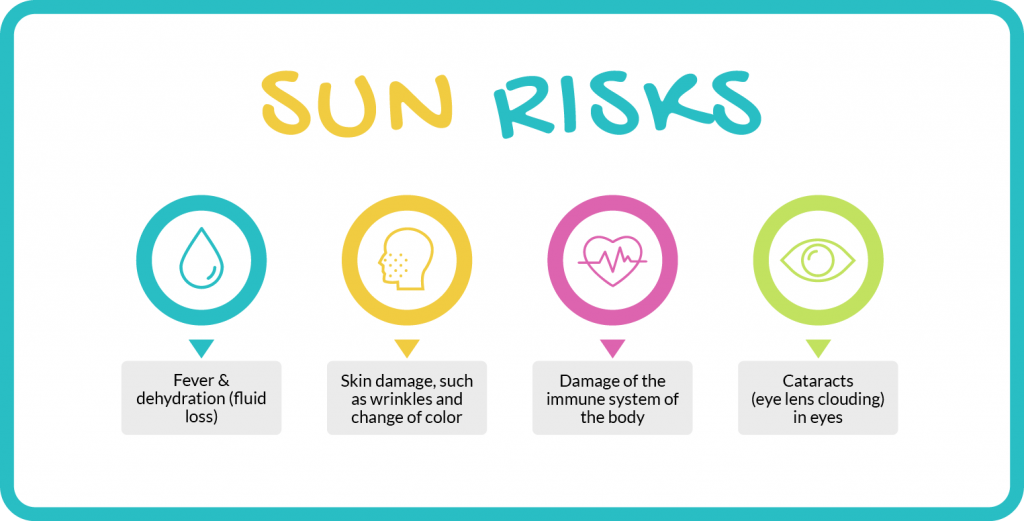 SUN RISKS

Fever & dehydration (fluid loss)

Skin damage, such as wrinkles and change of color

Damage of the immune system of the body

Cataracts (eye lens clouding) in eyes