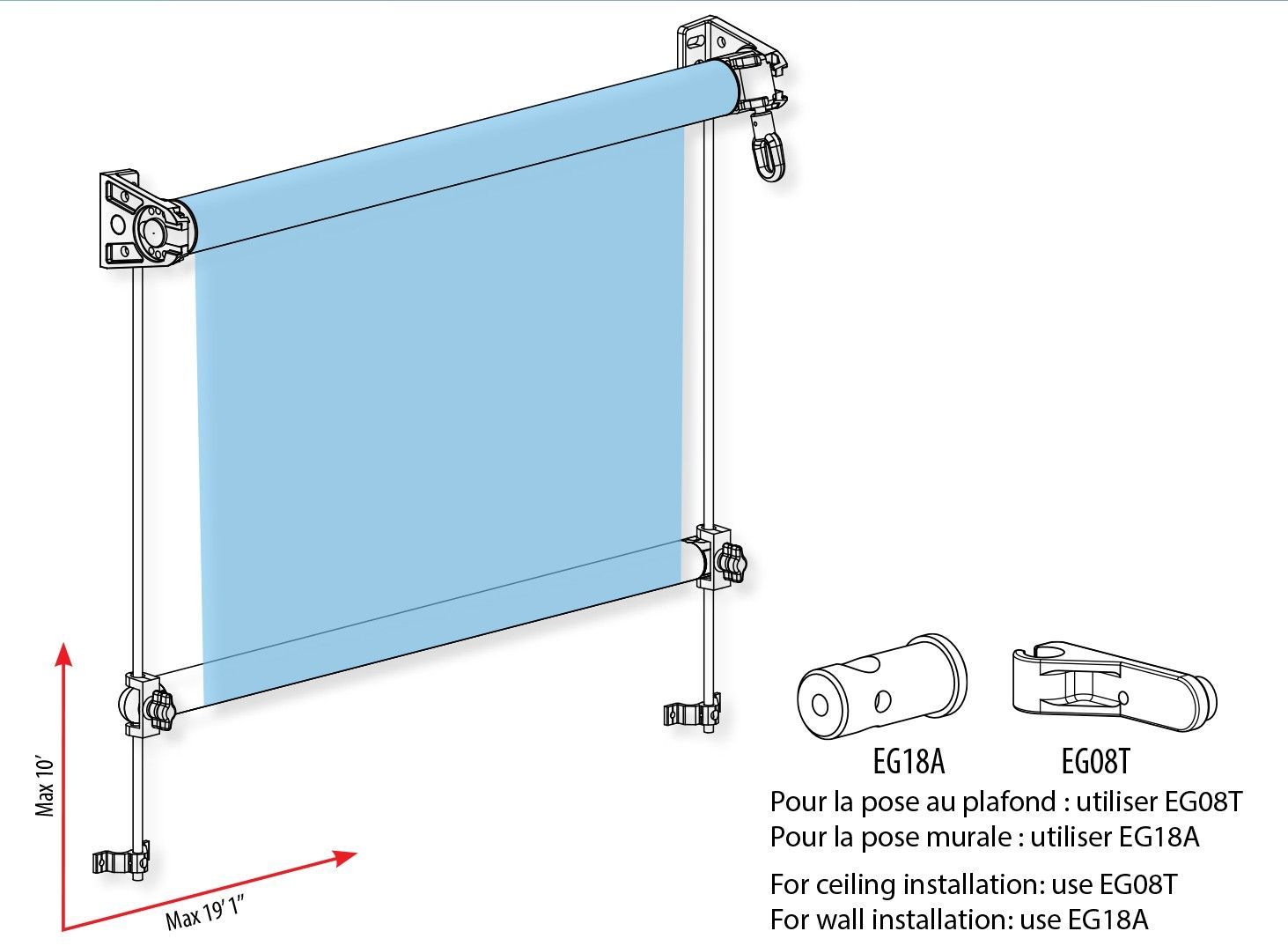 Max 10'

Max 19' 1"

EG18A

EG08T

Pour la pose au plafond : utiliser EG08T
Pour la pose murale : utiliser EG18A

For ceiling installation: use EG08T
For wall installation: use EG18A