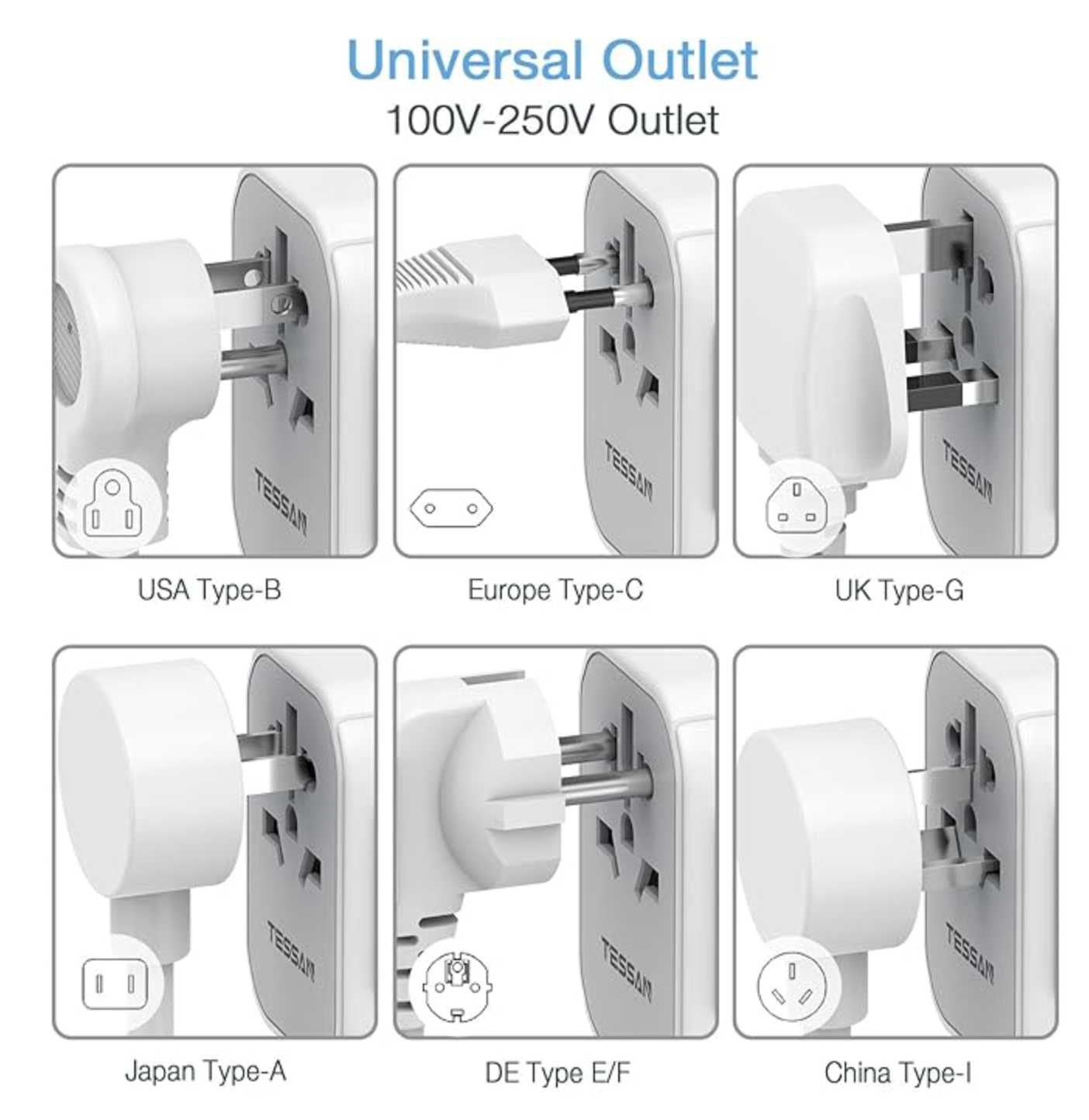 Universal Outlet
100V-250V Outlet

TESSAN
USA Type-B

TESSAN
Europe Type-C

TESSAN
UK Type-G

TESSAN
Japan Type-A

TESSAN
DE Type E/F

TESSAN
China Type-I