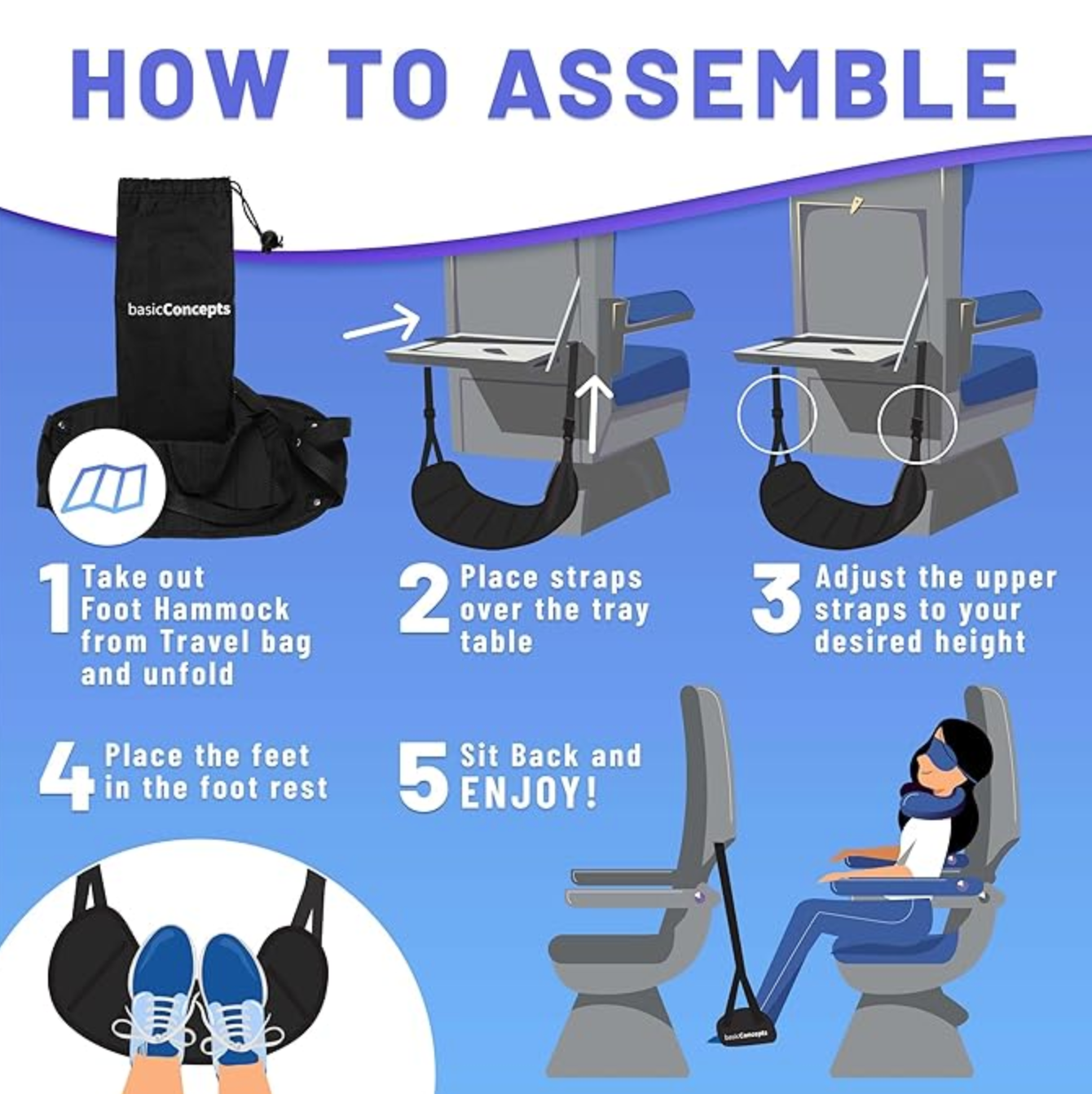 HOW TO ASSEMBLE

basicConcepts

1 Take out Foot Hammock from Travel bag and unfold

2 Place straps over the tray table

3 Adjust the upper straps to your desired height

4 Place the feet in the foot rest

5 Sit Back and ENJOY!

basicConcepts