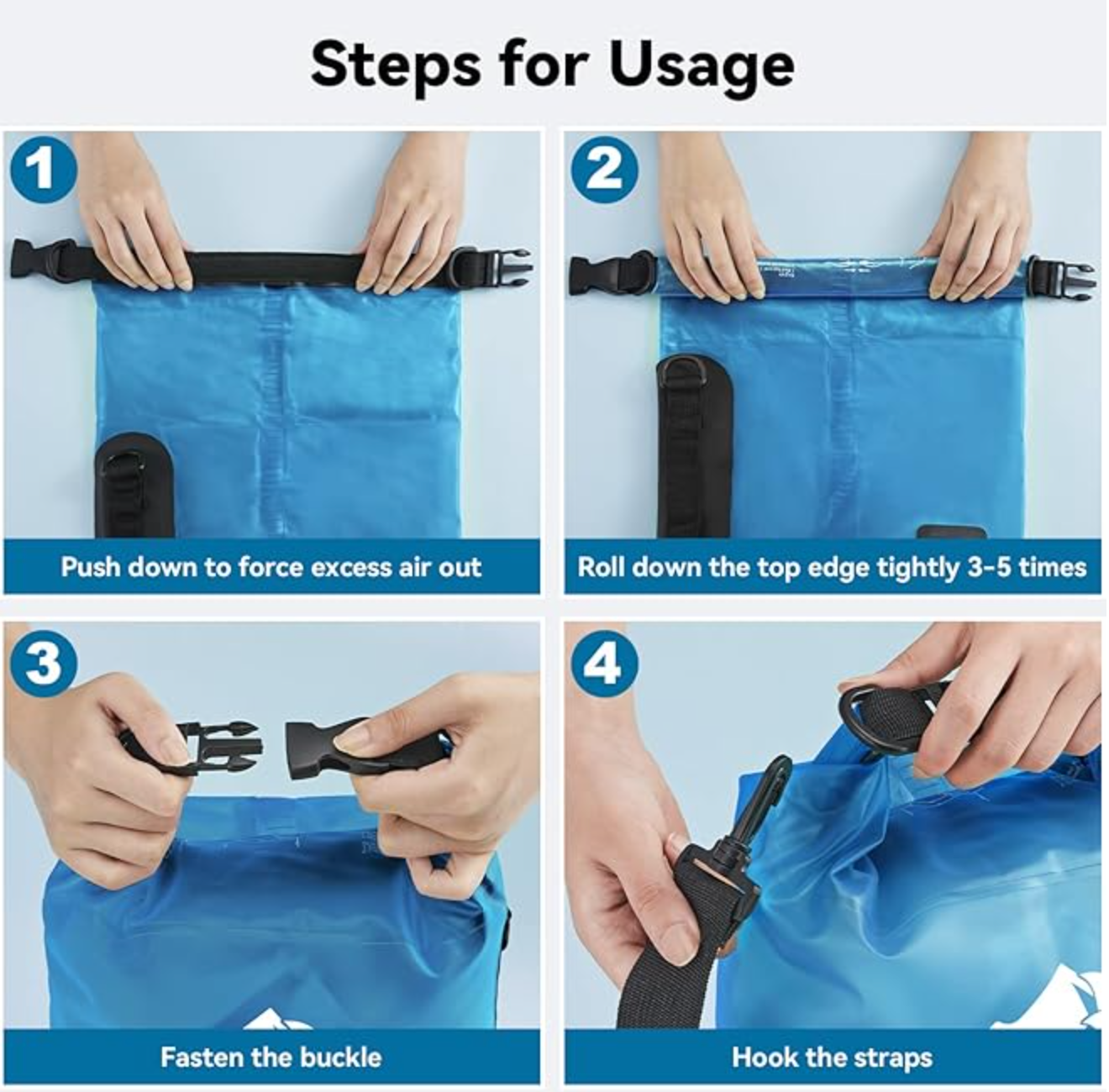 Steps for Usage

1

Push down to force excess air out

2

Roll down the top edge tightly 3-5 times

3

Fasten the buckle

4

Hook the straps