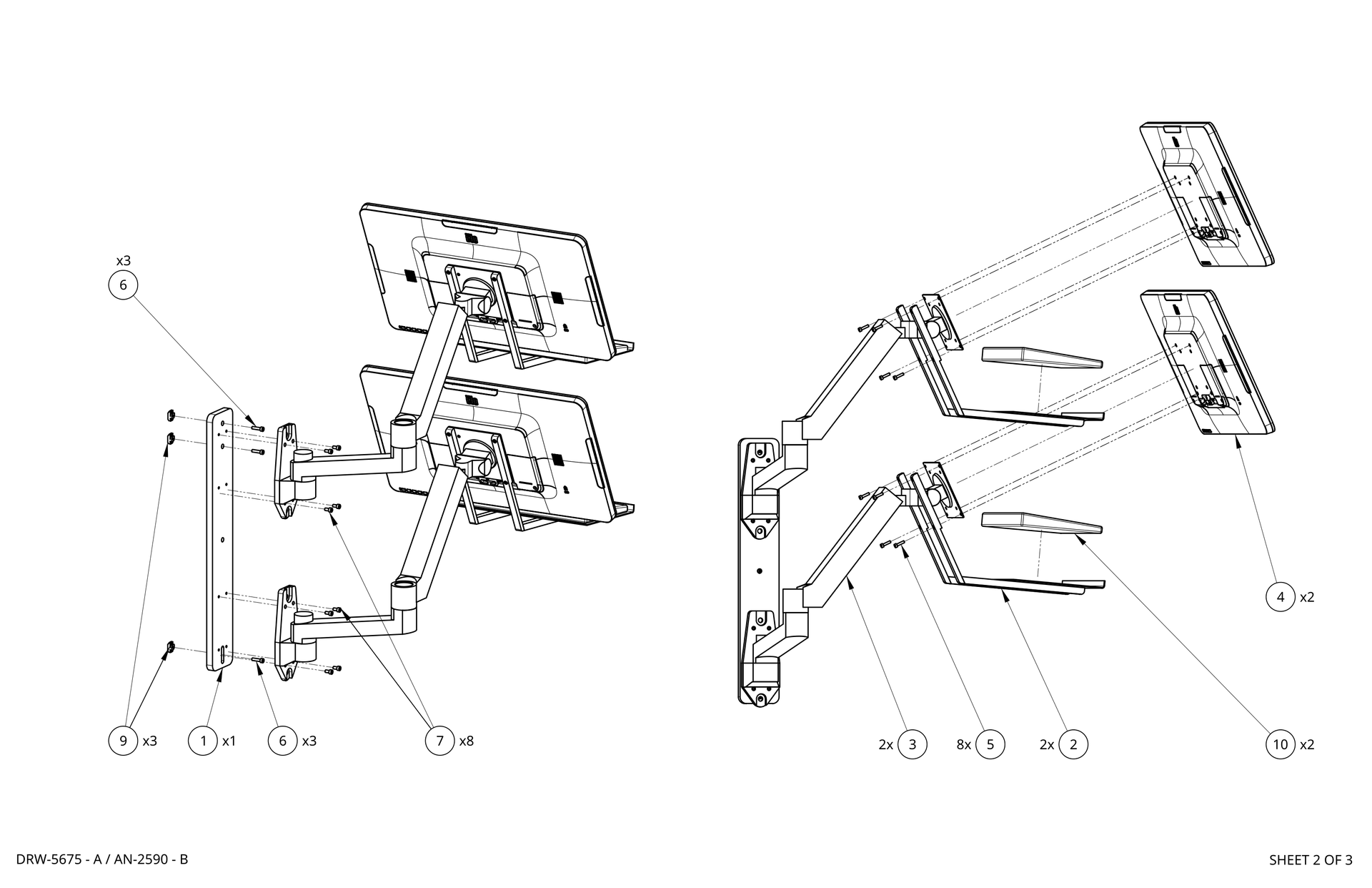 x3
6

9 x3
1 x1
6 x3
7 x8

4 x2

2x 3
8x 5
2x 2
10 x2

DRW-5675 - A / AN-2590 - B

SHEET 2 OF 3