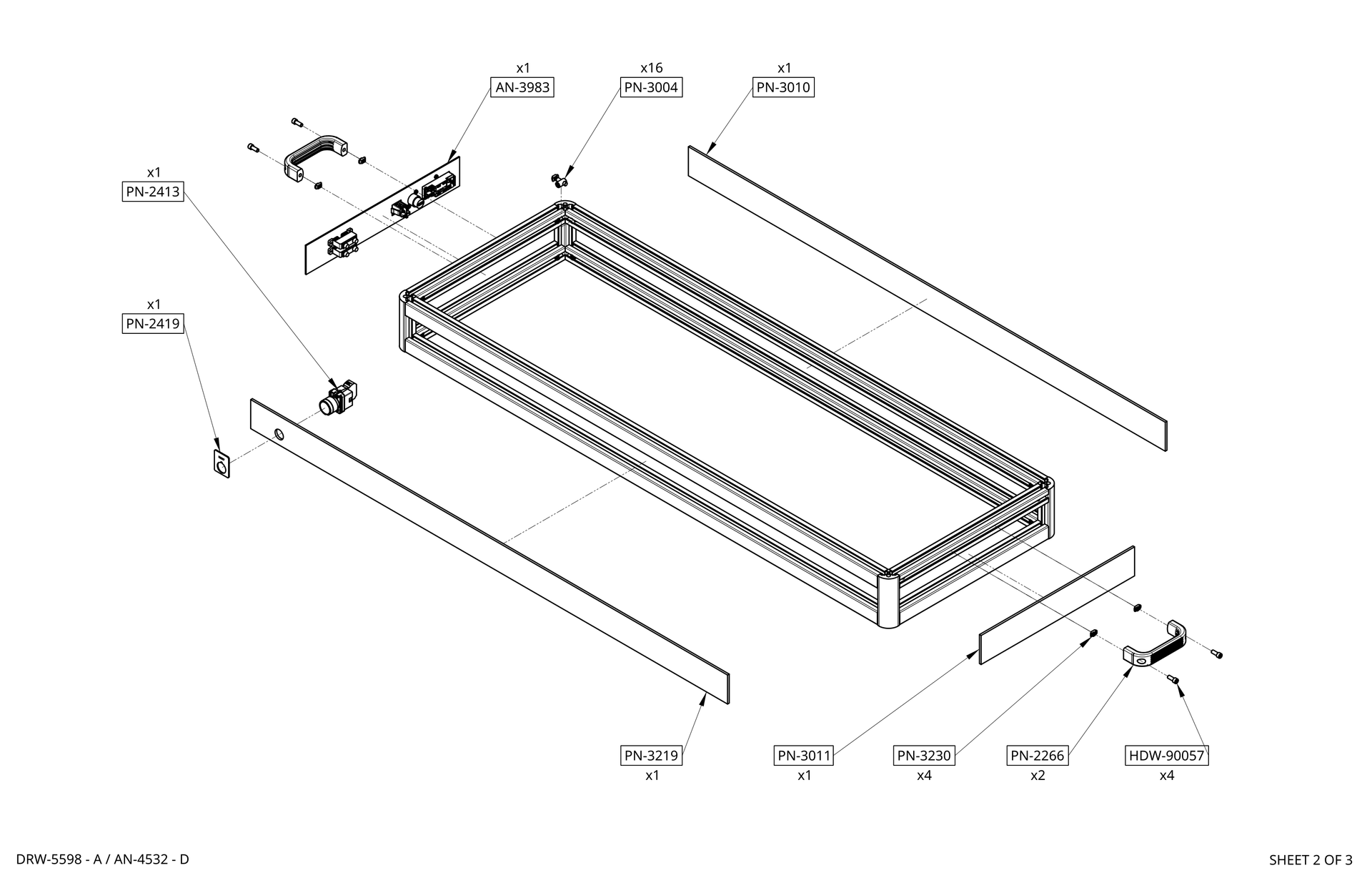 x1
AN-3983

x16
PN-3004

x1
PN-3010

x1
PN-2413

x1
PN-2419

PN-3219
x1

PN-3011
x1

PN-3230
x4

PN-2266
x2

HDW-90057
x4

DRW-5598 - A / AN-4532 - D

SHEET 2 OF 3