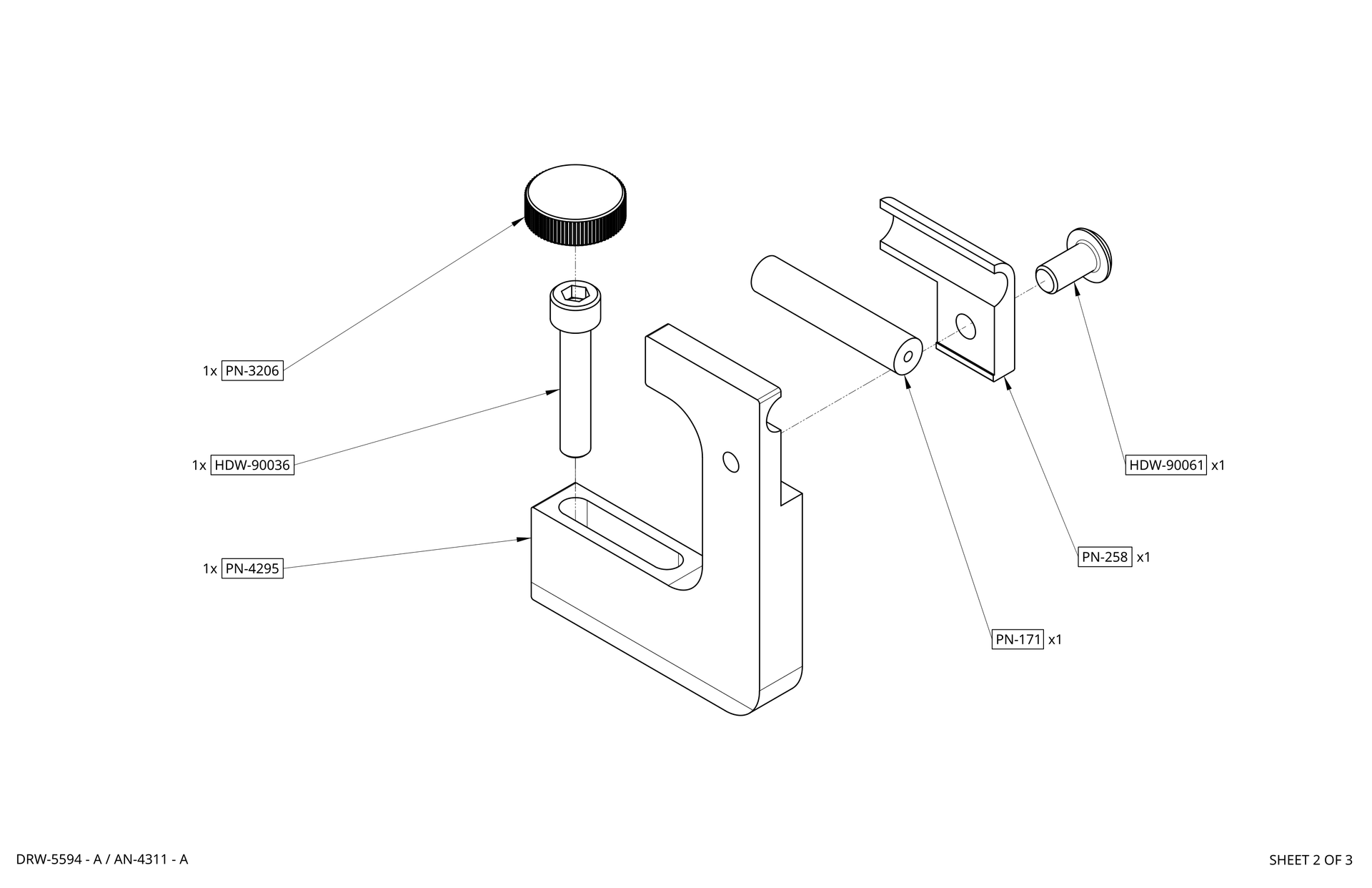 1x PN-3206

1x HDW-90036

1x PN-4295

HDW-90061 x1

PN-258 x1

PN-171 x1

DRW-5594 - A / AN-4311 - A

SHEET 2 OF 3