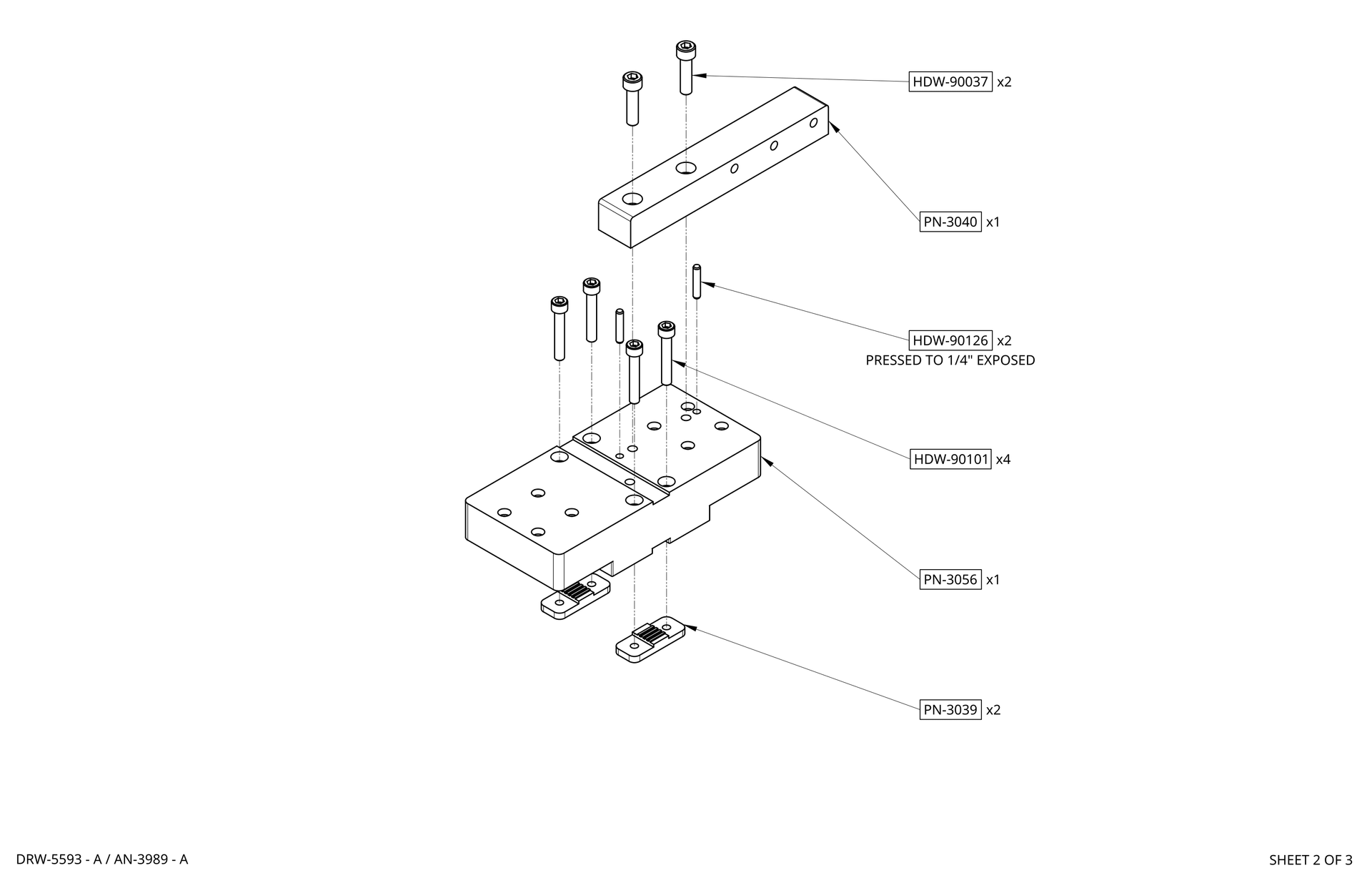 HDW-90037 x2

PN-3040 x1

HDW-90126 x2
PRESSED TO 1/4" EXPOSED

HDW-90101 x4

PN-3056 x1

PN-3039 x2

DRW-5593 - A / AN-3989 - A

SHEET 2 OF 3