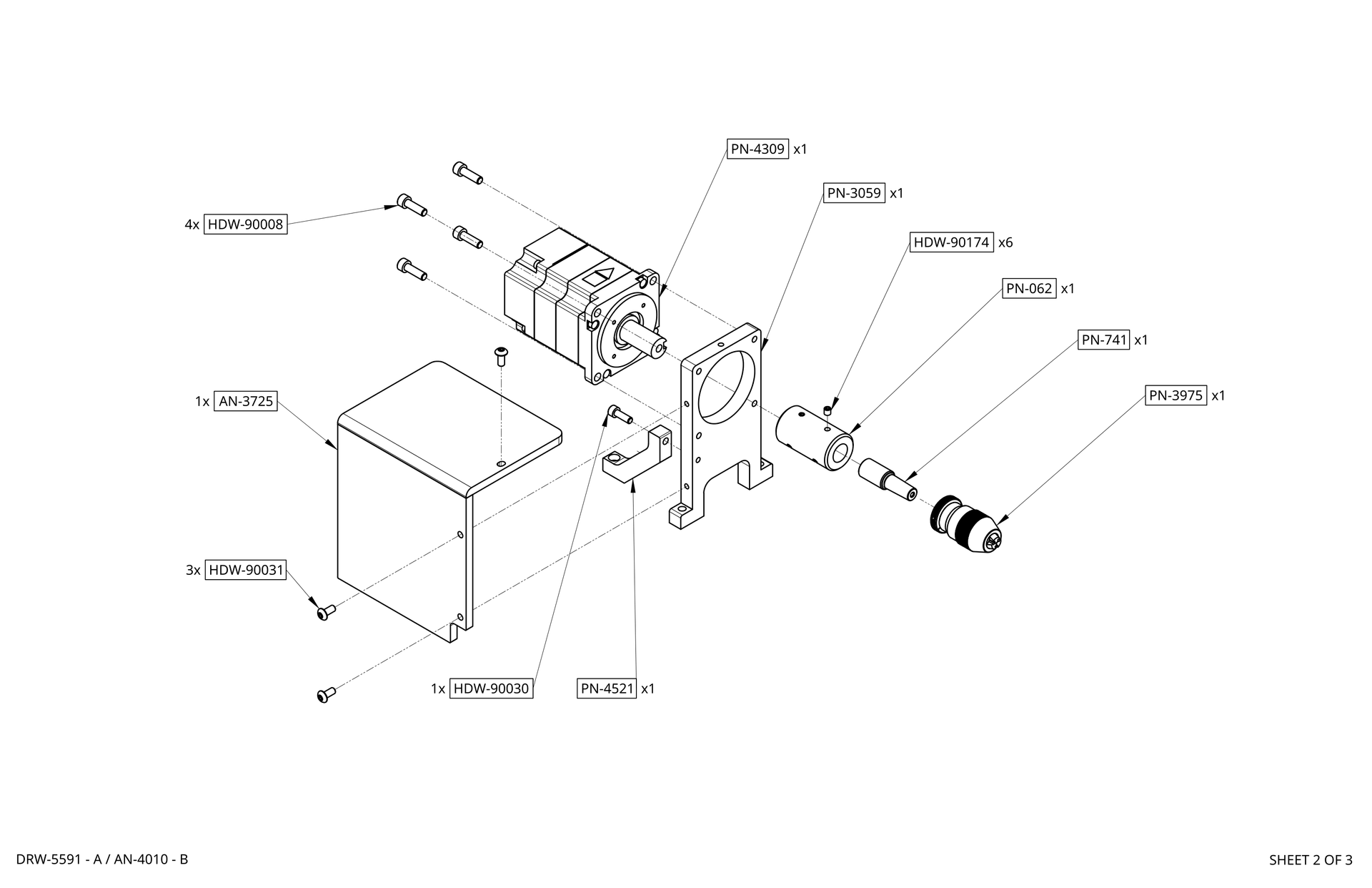 PN-4309 x1

PN-3059 x1

4x HDW-90008

HDW-90174 x6

PN-062 x1

PN-741 x1

1x AN-3725

PN-3975 x1

3x HDW-90031

1x HDW-90030

PN-4521 x1

DRW-5591 - A / AN-4010 - B

SHEET 2 OF 3