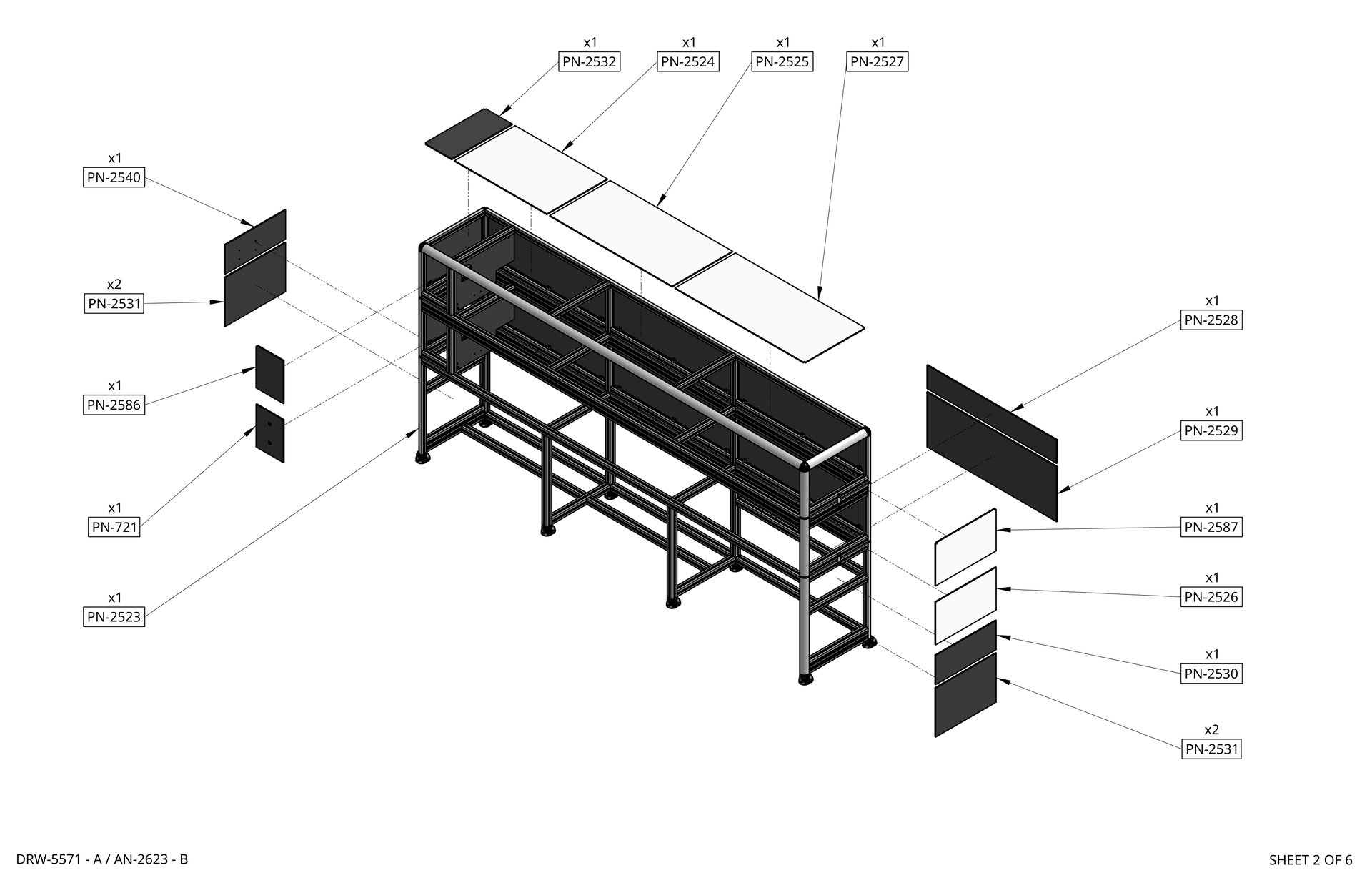 x1
PN-2532

x1
PN-2524

x1
PN-2525

x1
PN-2527

x1
PN-2540

x2
PN-2531

x1
PN-2586

x1
PN-721

x1
PN-2523

x1
PN-2528

x1
PN-2529

x1
PN-2587

x1
PN-2526

x1
PN-2530

x2
PN-2531

DRW-5571 - A / AN-2623 - B

SHEET 2 OF 6