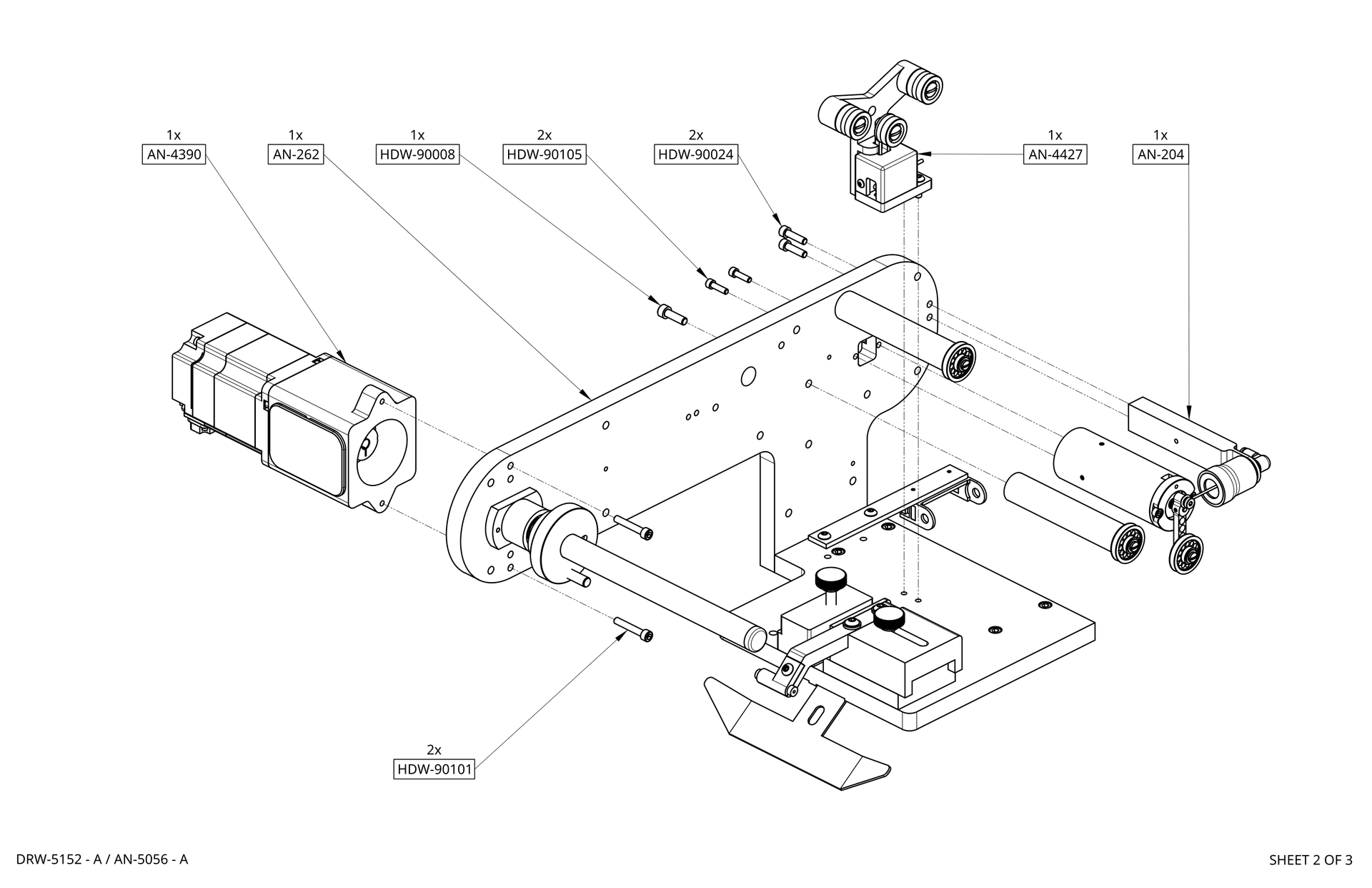 1x
AN-4390

1x
AN-262

1x
HDW-90008

2x
HDW-90105

2x
HDW-90024

1x
AN-4427

1x
AN-204

2x
HDW-90101

DRW-5152 - A / AN-5056 - A

SHEET 2 OF 3