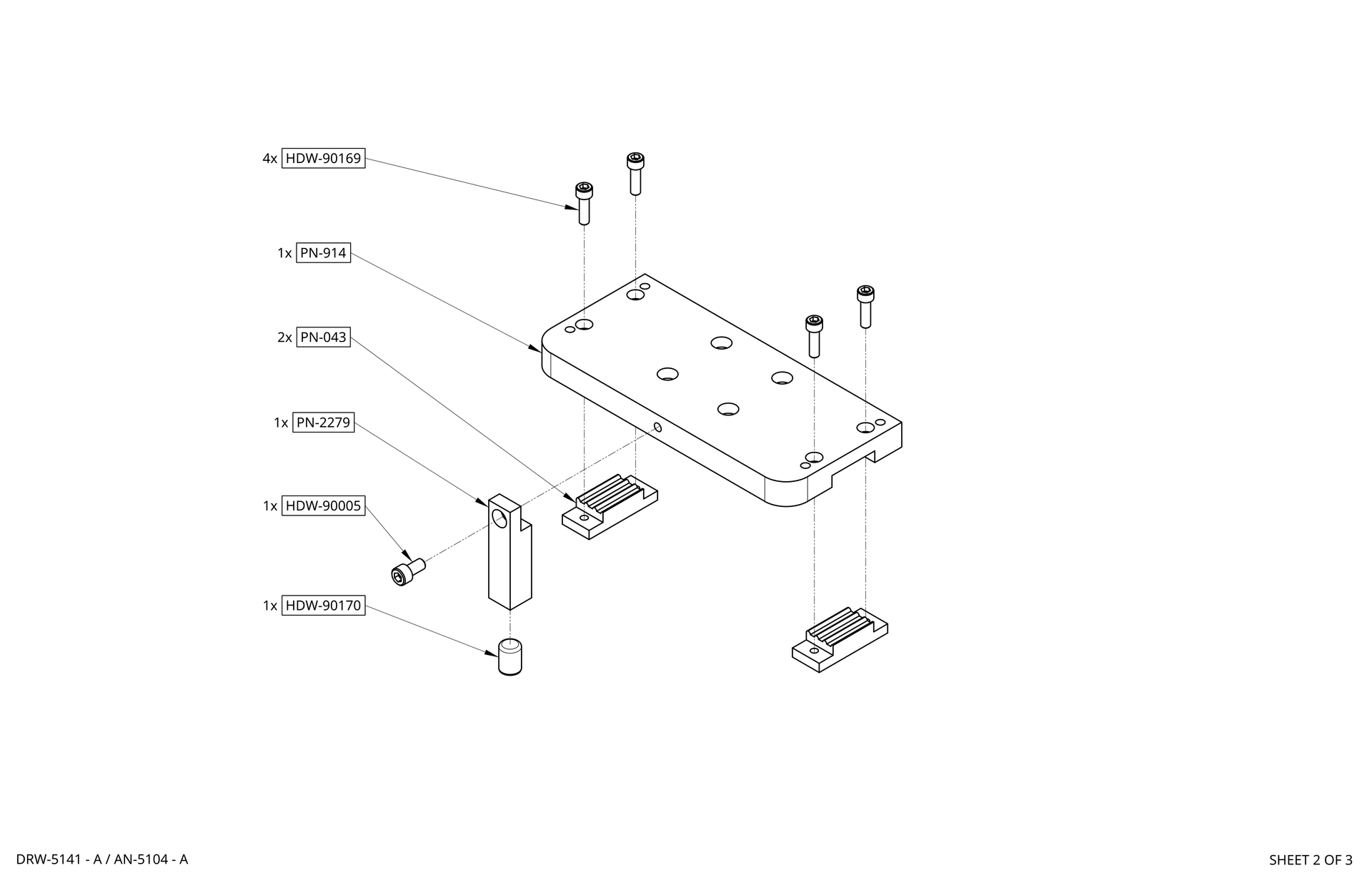 4x HDW-90169

1x PN-914

2x PN-043

1x PN-2279

1x HDW-90005

1x HDW-90170

DRW-5141 - A / AN-5104 - A

SHEET 2 OF 3