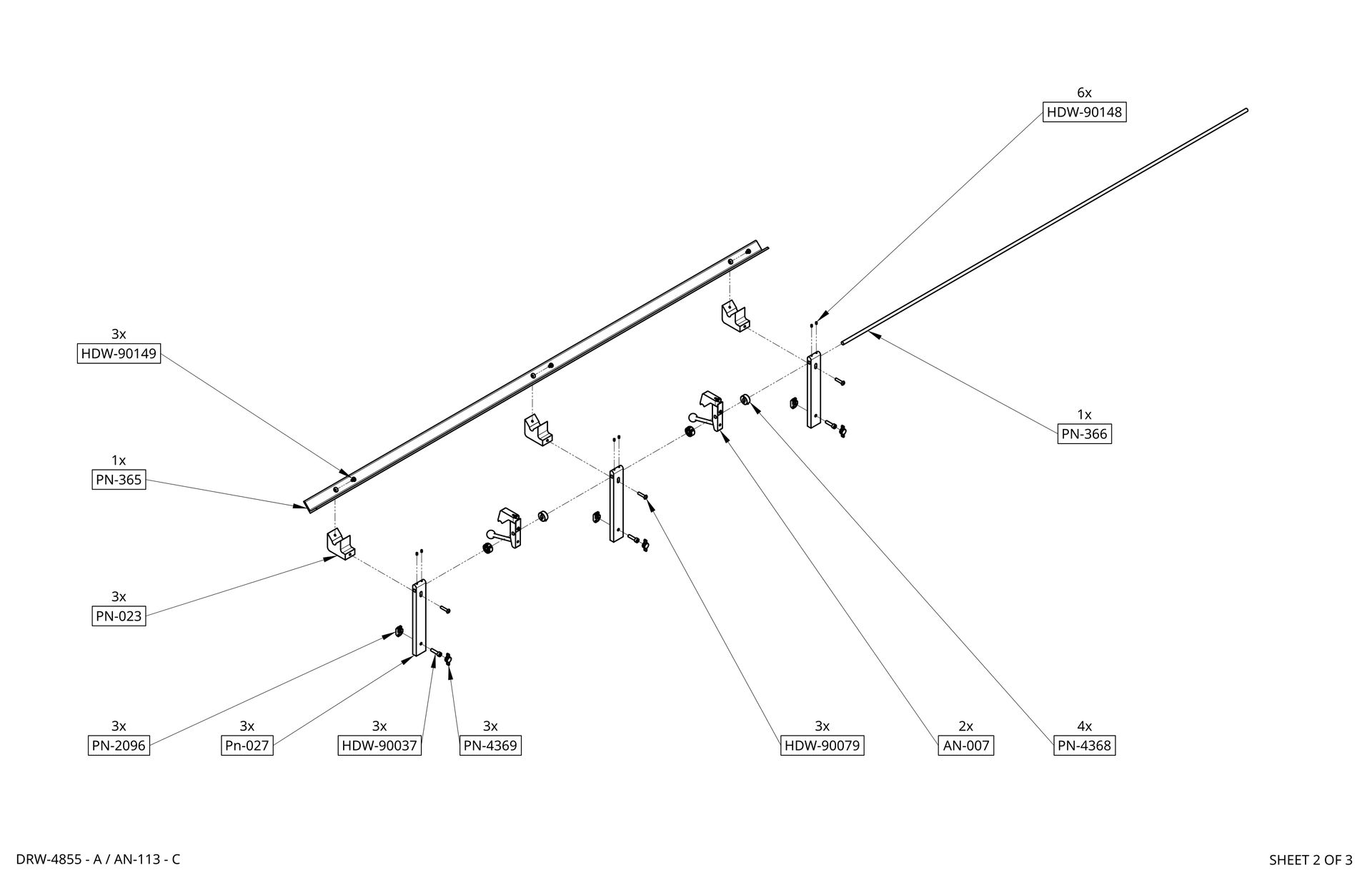 6x
HDW-90148

3x
HDW-90149

1x
PN-366

1x
PN-365

3x
PN-023

3x
PN-2096

3x
Pn-027

3x
HDW-90037

3x
PN-4369

3x
HDW-90079

2x
AN-007

4x
PN-4368

DRW-4855 - A / AN-113 - C

SHEET 2 OF 3