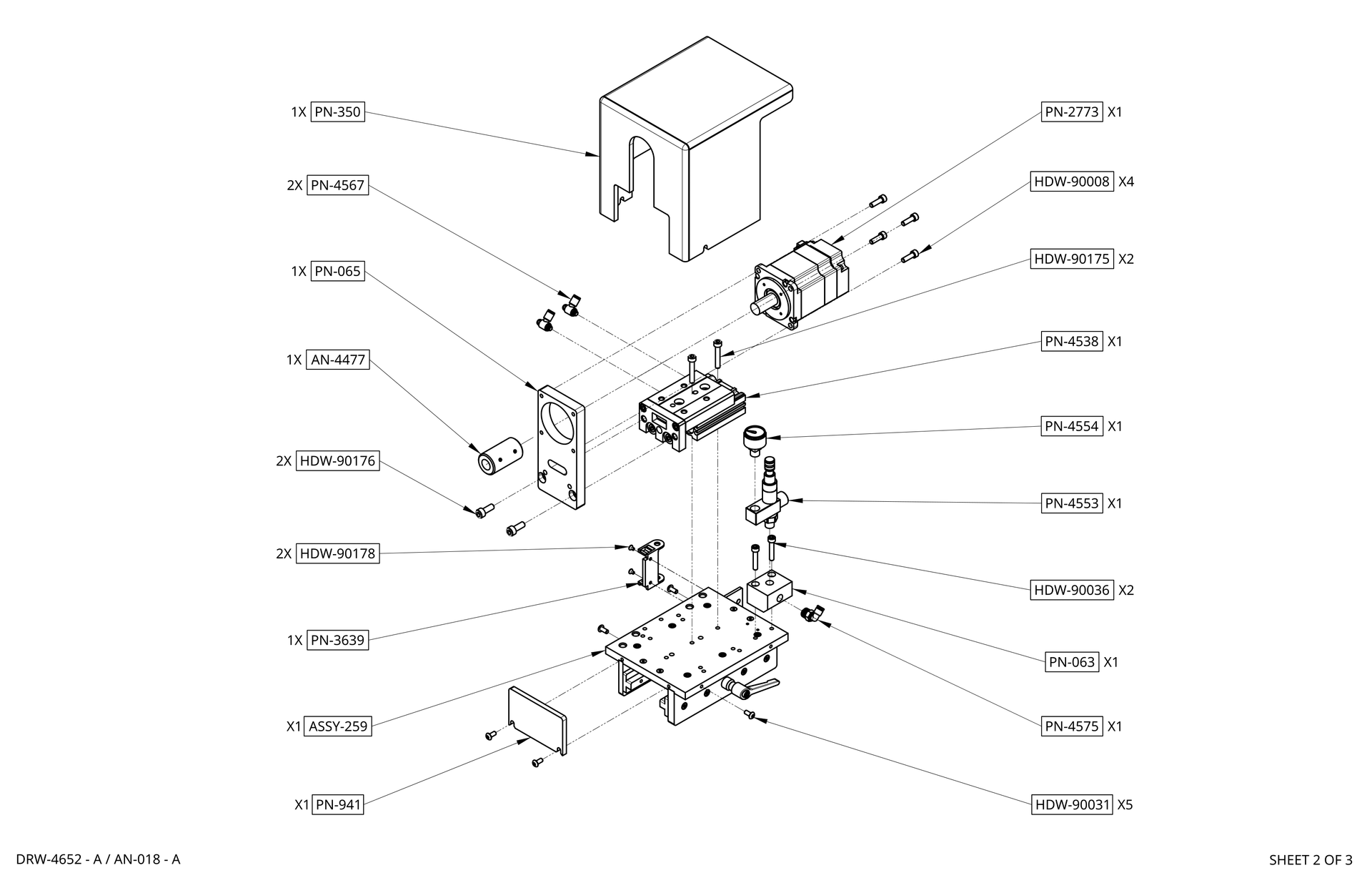 1X PN-350

2X PN-4567

1X PN-065

1X AN-4477

2X HDW-90176

2X HDW-90178

1X PN-3639

X1 ASSY-259

X1 PN-941

PN-2773 X1

HDW-90008 X4

HDW-90175 X2

PN-4538 X1

PN-4554 X1

PN-4553 X1

HDW-90036 X2

PN-063 X1

PN-4575 X1

HDW-90031 X5

DRW-4652 - A / AN-018 - A

SHEET 2 OF 3