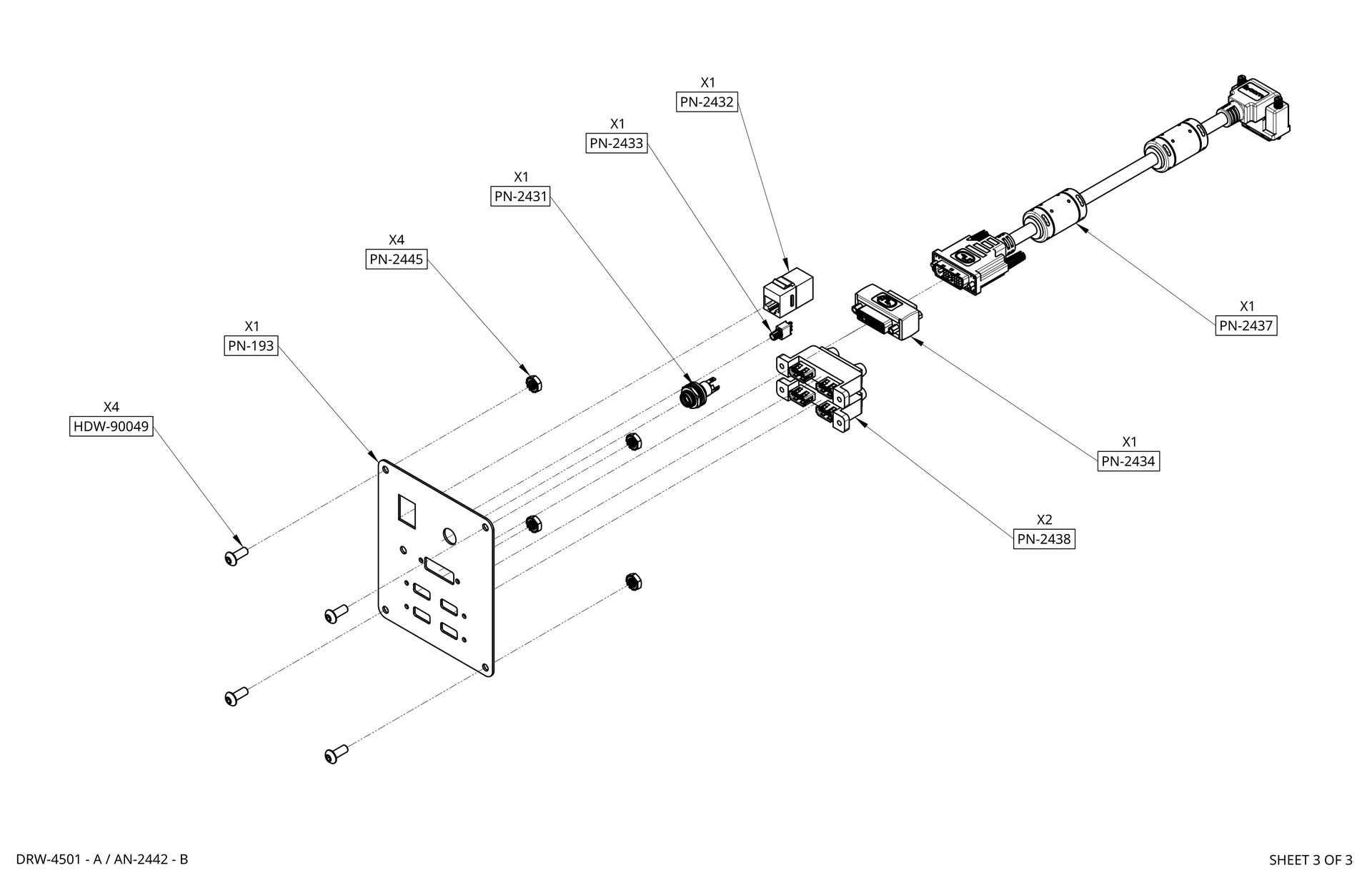 X1
PN-2432

X1
PN-2433

X1
PN-2431

X4
PN-2445

X1
PN-193

X4
HDW-90049

X1
PN-2437

X1
PN-2434

X2
PN-2438

DRW-4501 - A / AN-2442 - B

SHEET 3 OF 3