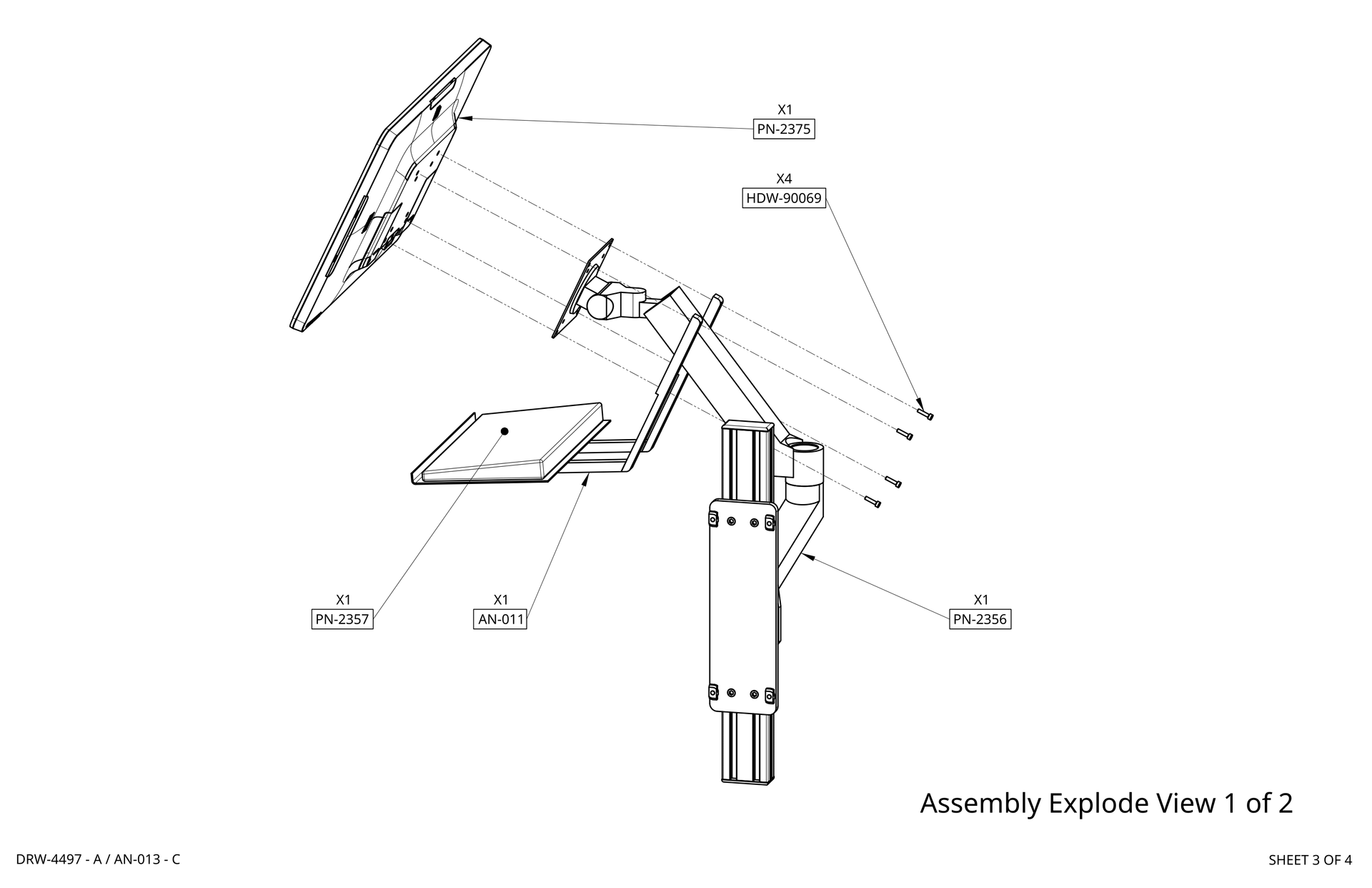 X1
PN-2375

X4
HDW-90069

X1
PN-2357

X1
AN-011

X1
PN-2356

Assembly Explode View 1 of 2

DRW-4497 - A / AN-013 - C

SHEET 3 OF 4