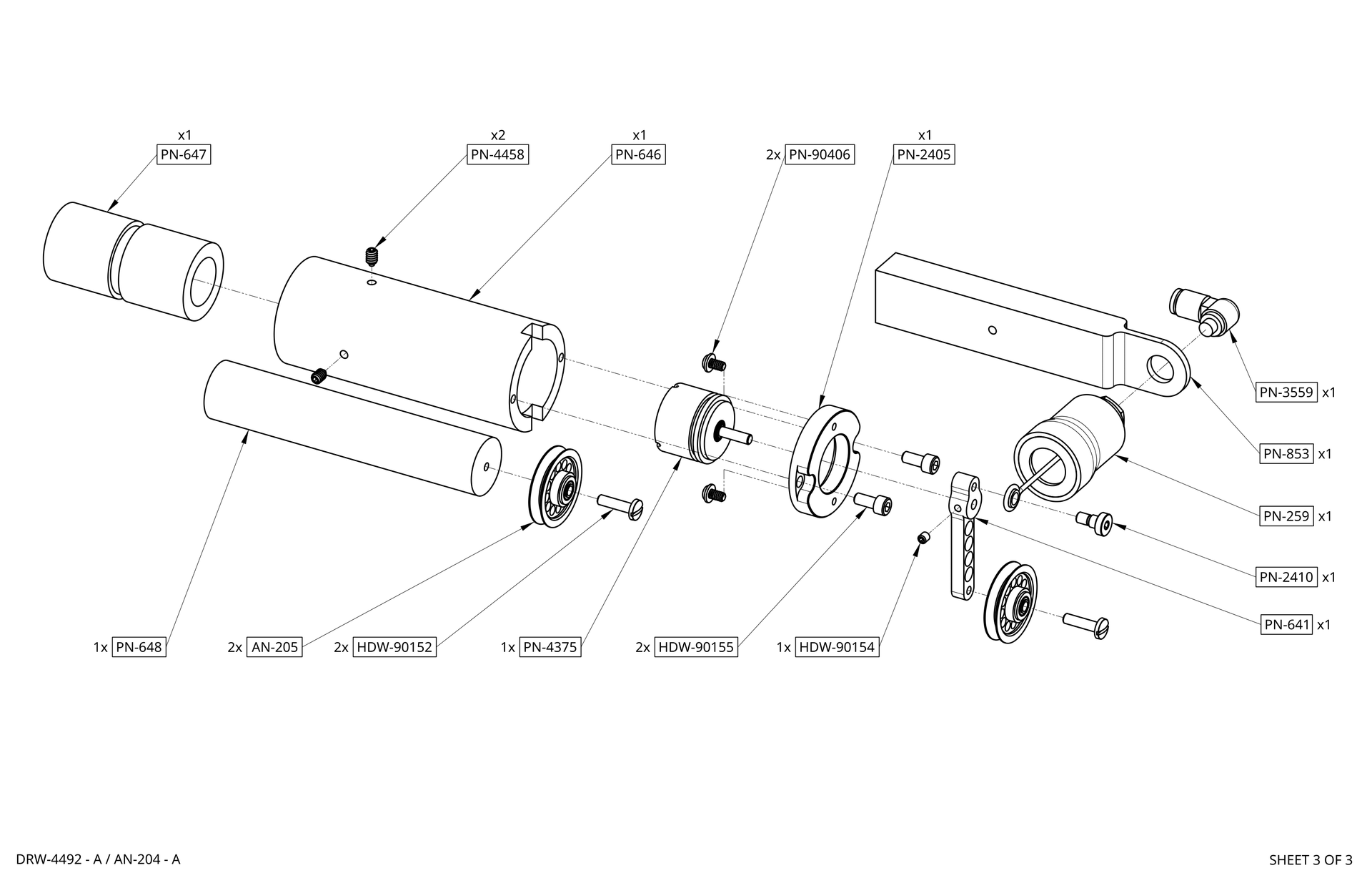 x1
PN-647

x2
PN-4458

x1
PN-646

2x PN-90406

x1
PN-2405

PN-3559 x1

PN-853 x1

PN-259 x1

PN-2410 x1

PN-641 x1

1x PN-648

2x AN-205

2x HDW-90152

1x PN-4375

2x HDW-90155

1x HDW-90154

DRW-4492 - A / AN-204 - A

SHEET 3 OF 3