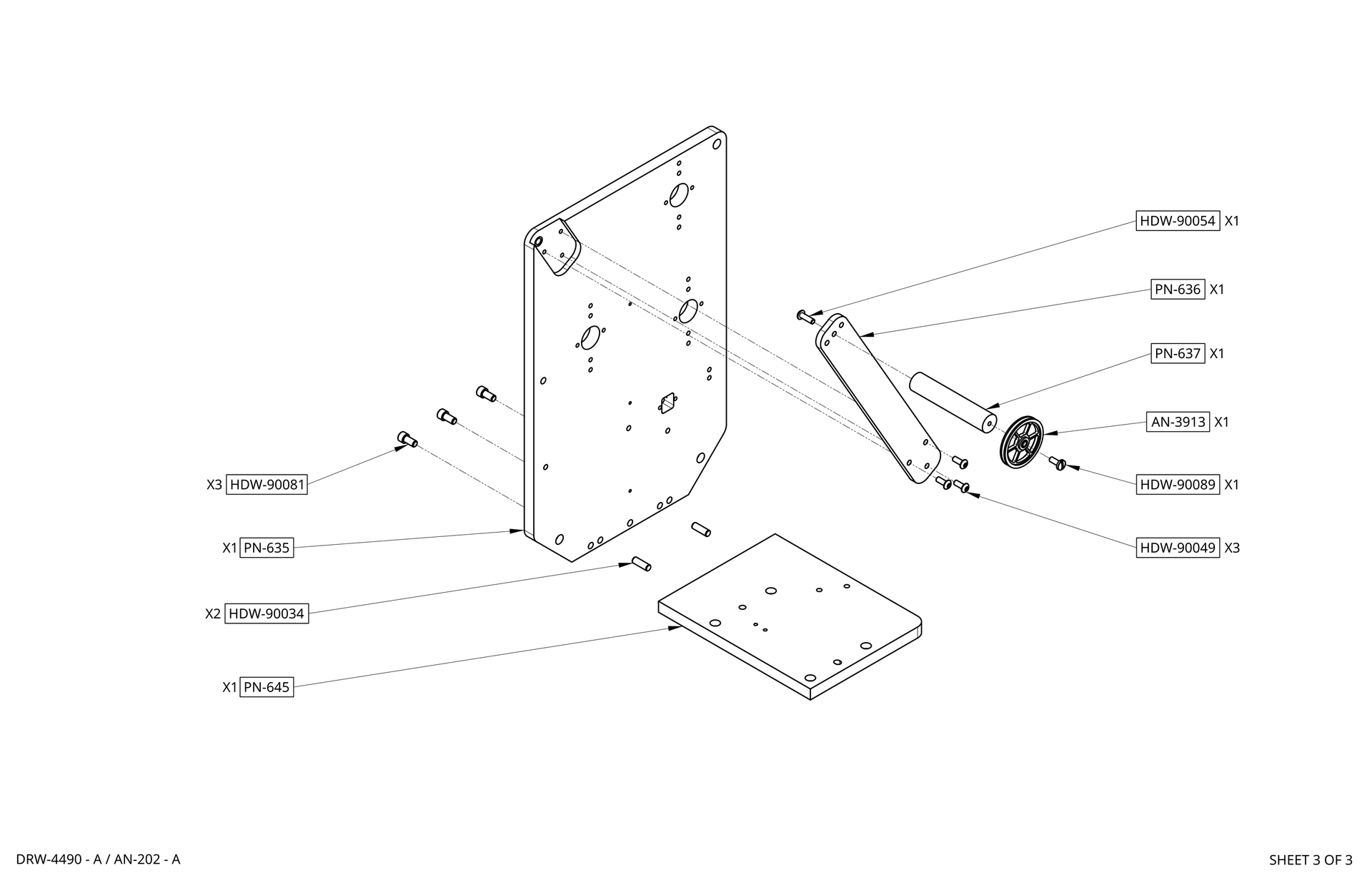 HDW-90054 X1

PN-636 X1

PN-637 X1

AN-3913 X1

HDW-90089 X1

HDW-90049 X3

X3 HDW-90081

X1 PN-635

X2 HDW-90034

X1 PN-645

DRW-4490 - A / AN-202 - A

SHEET 3 OF 3