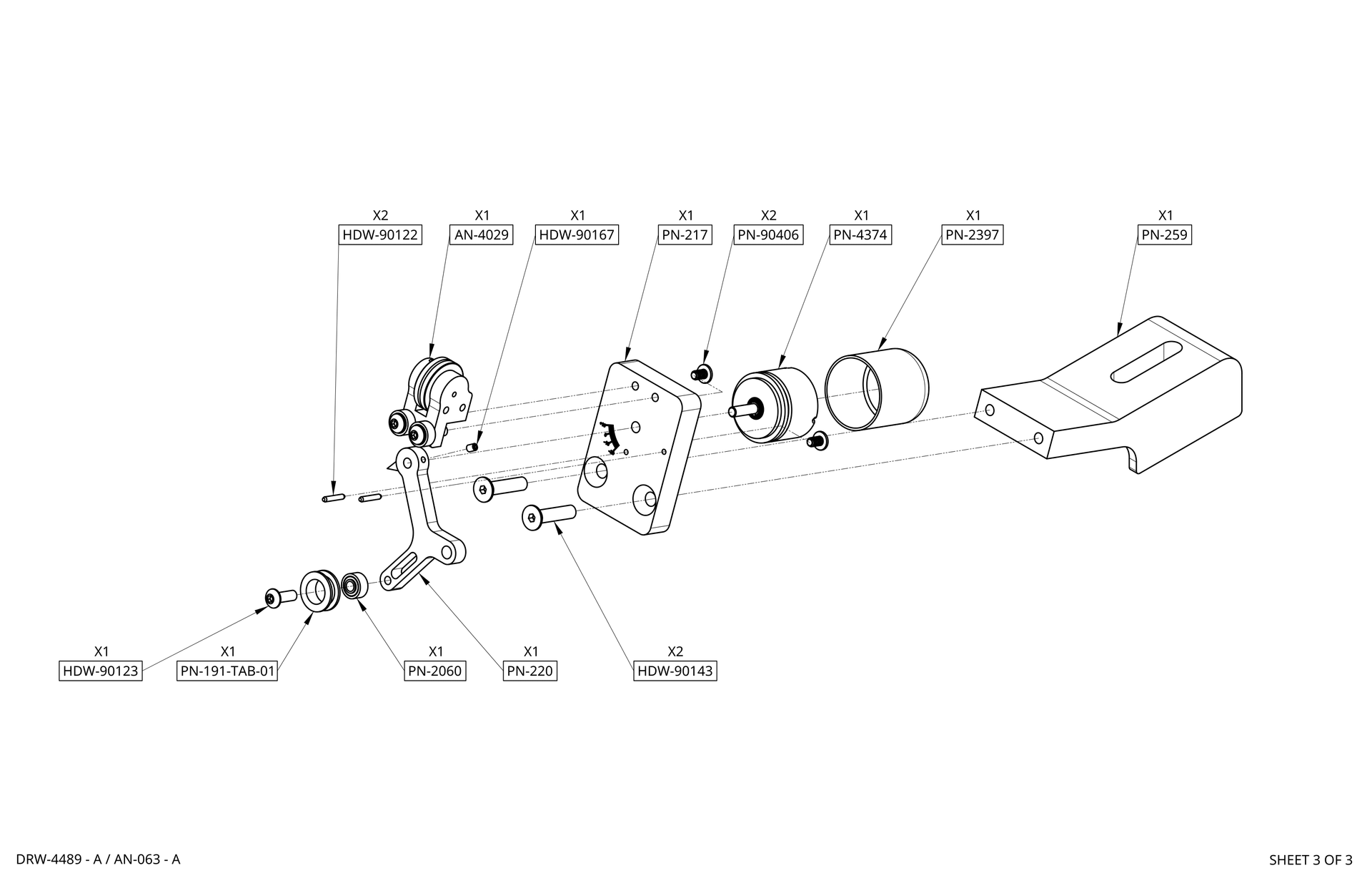 X2
HDW-90122

X1
AN-4029

X1
HDW-90167

X1
PN-217

X2
PN-90406

X1
PN-4374

X1
PN-2397

X1
PN-259

X1
HDW-90123

X1
PN-191-TAB-01

X1
PN-2060

X1
PN-220

X2
HDW-90143

DRW-4489 - A / AN-063 - A

SHEET 3 OF 3