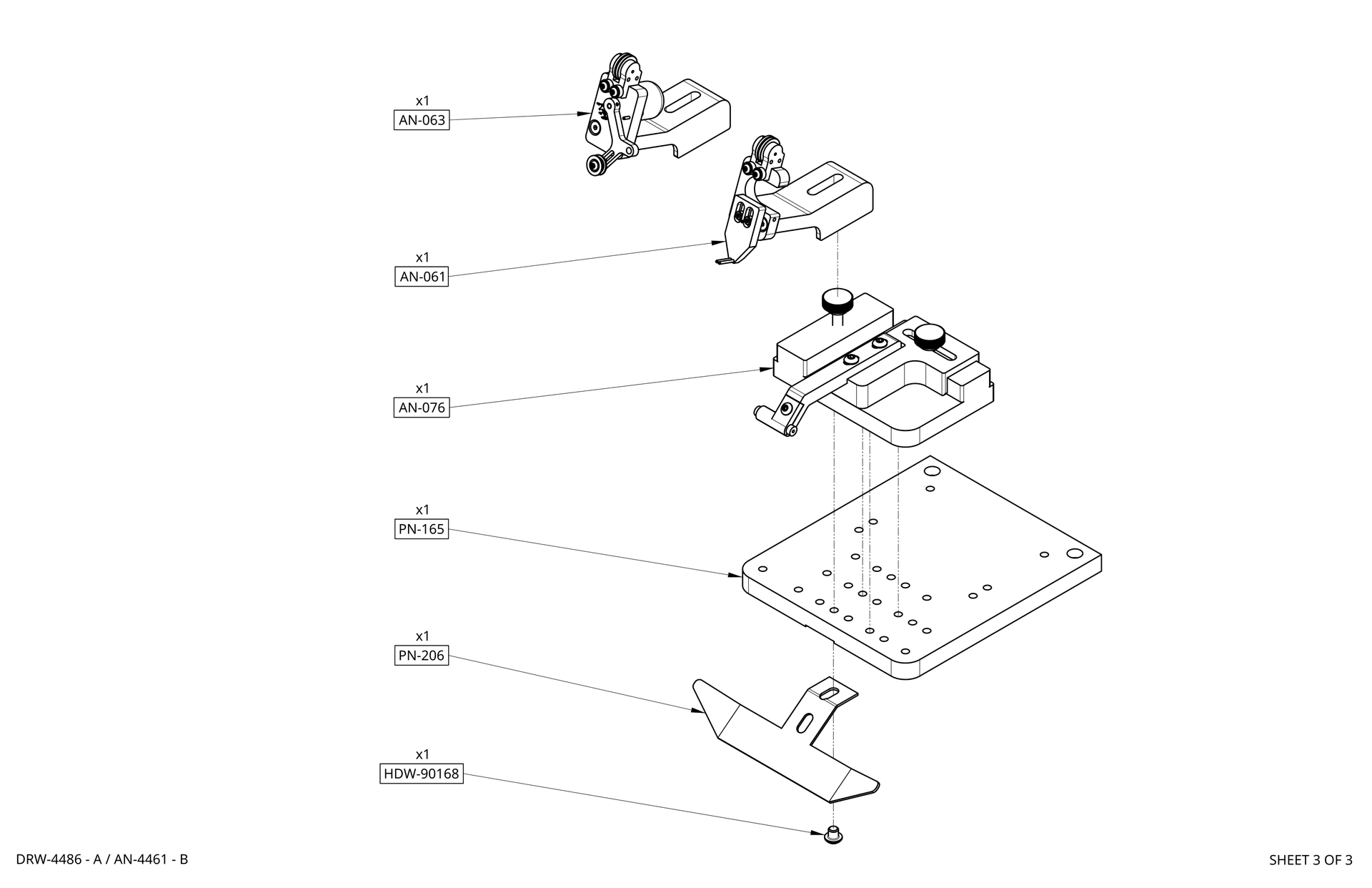 x1
AN-063

x1
AN-061

x1
AN-076

x1
PN-165

x1
PN-206

x1
HDW-90168

DRW-4486 - A / AN-4461 - B

SHEET 3 OF 3