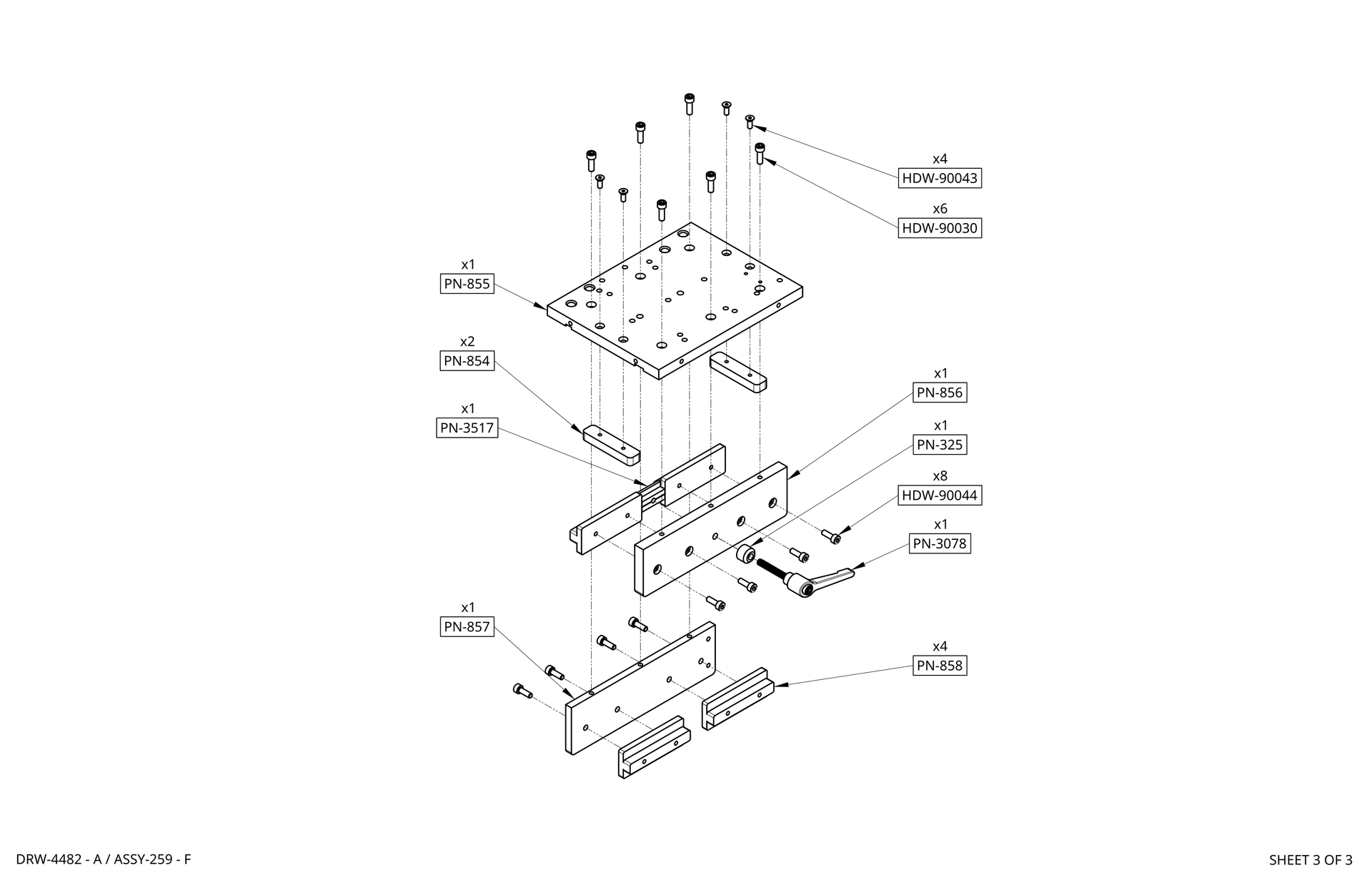 x4
HDW-90043

x6
HDW-90030

x1
PN-855

x2
PN-854

x1
PN-3517

x1
PN-856

x1
PN-325

x8
HDW-90044

x1
PN-3078

x1
PN-857

x4
PN-858

DRW-4482 - A / ASSY-259 - F

SHEET 3 OF 3