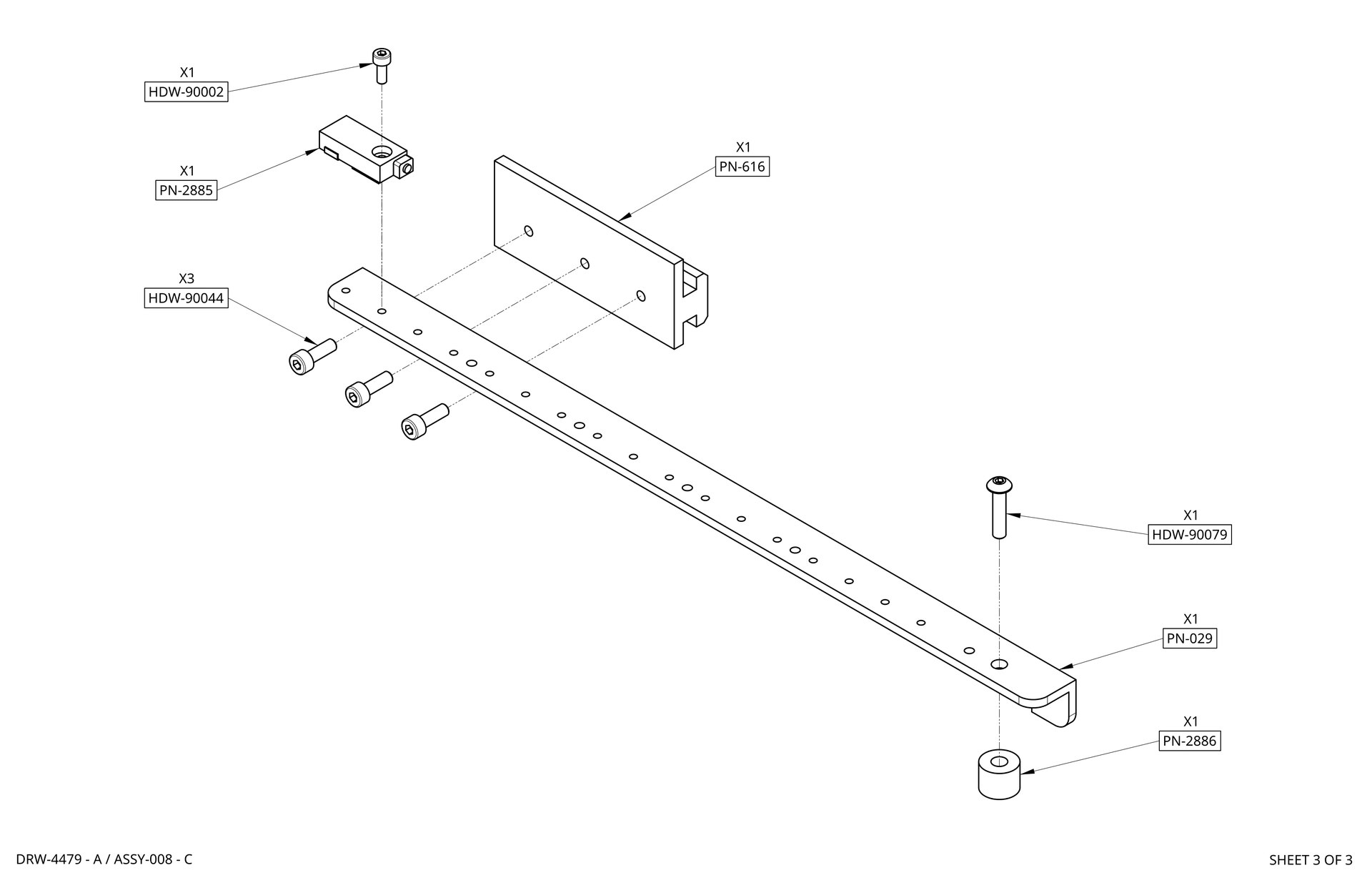 X1
HDW-90002

X1
PN-2885

X1
PN-616

X3
HDW-90044

X1
HDW-90079

X1
PN-029

X1
PN-2886

DRW-4479 - A / ASSY-008 - C

SHEET 3 OF 3