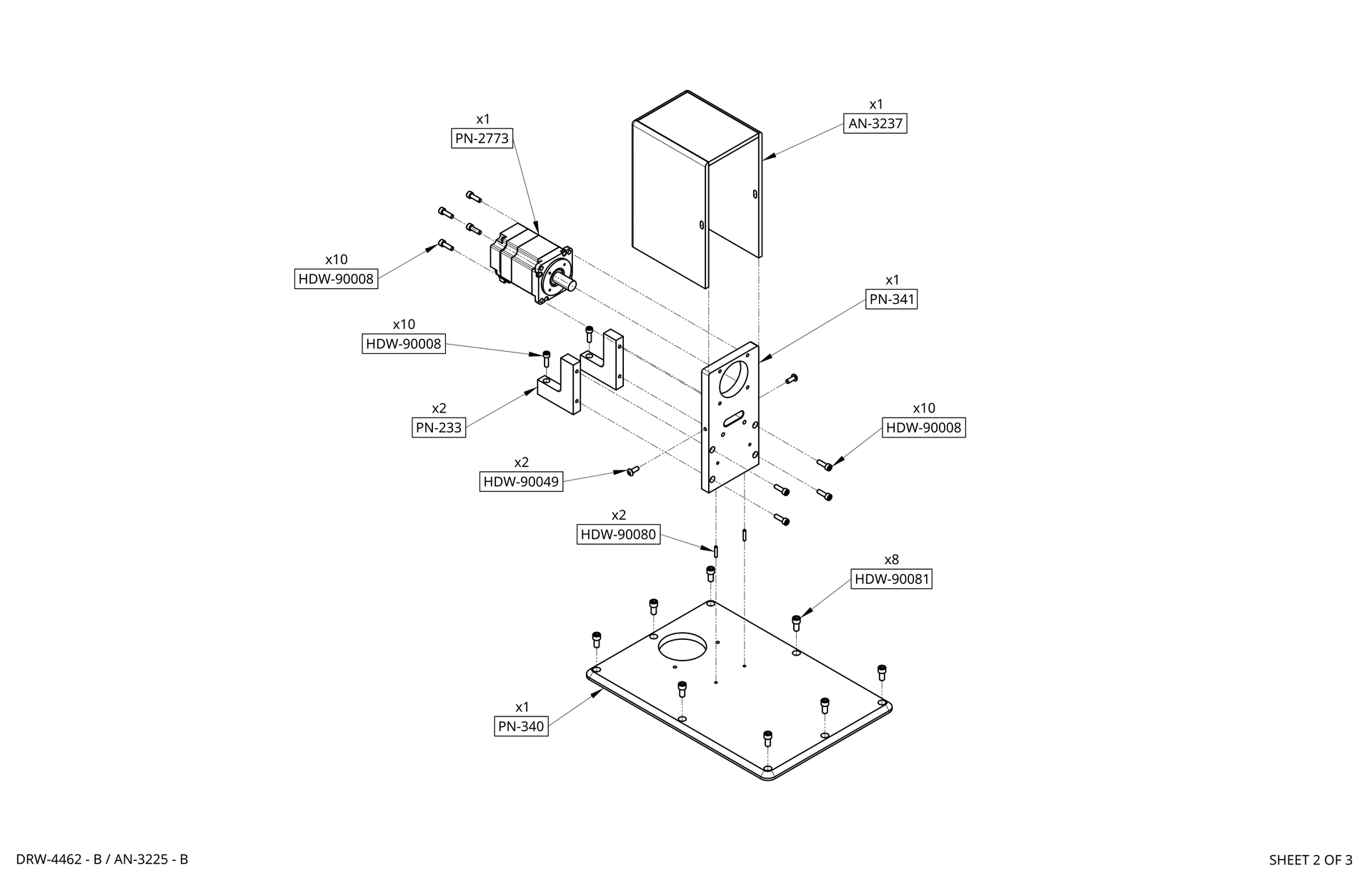 x1
AN-3237

x1
PN-2773

x10
HDW-90008

x1
PN-341

x10
HDW-90008

x2
PN-233

x10
HDW-90008

x2
HDW-90049

x2
HDW-90080

x8
HDW-90081

x1
PN-340

DRW-4462 - B / AN-3225 - B

SHEET 2 OF 3