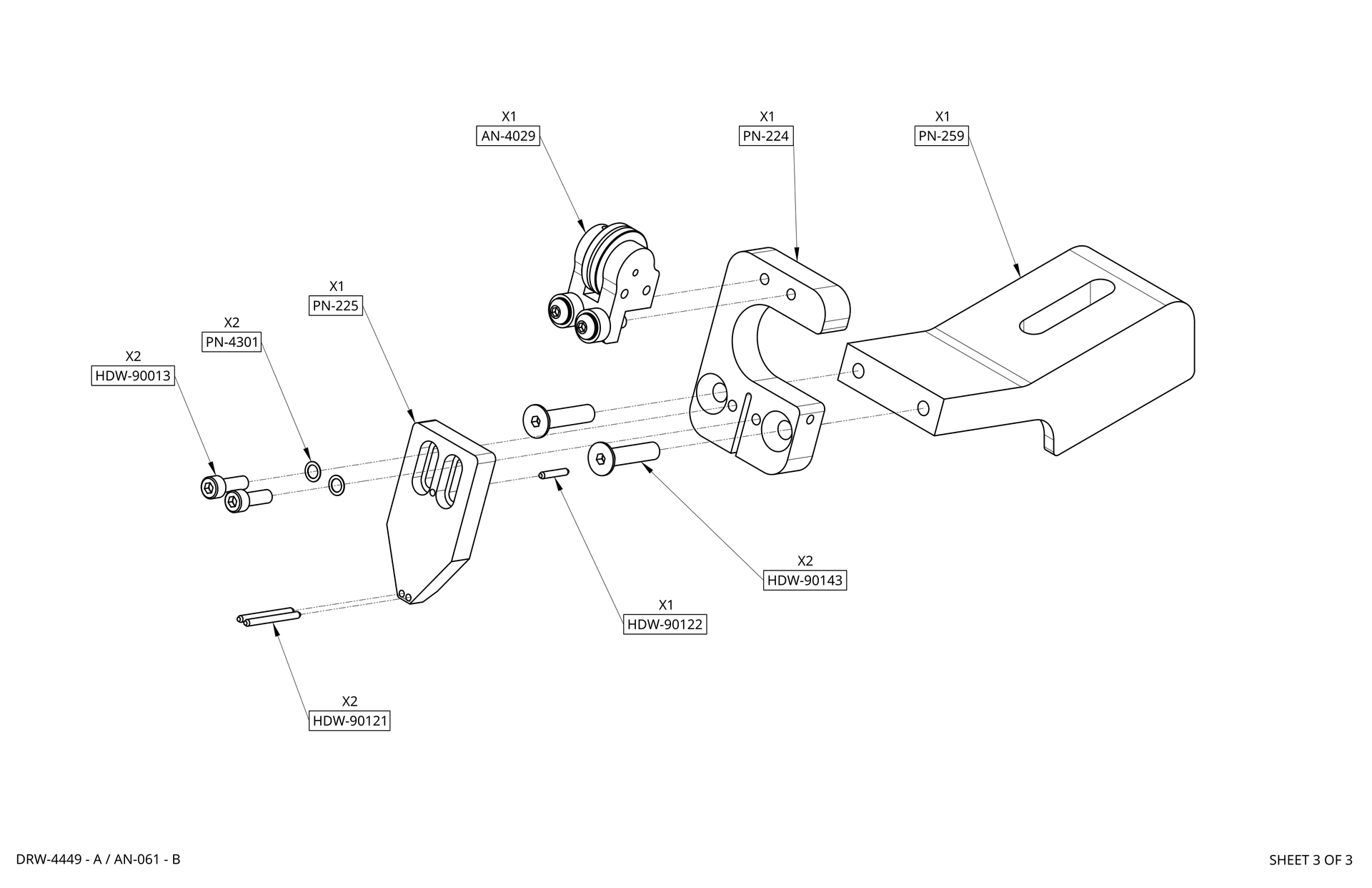 X1
AN-4029

X1
PN-224

X1
PN-259

X1
PN-225

X2
PN-4301

X2
HDW-90013

X2
HDW-90143

X1
HDW-90122

X2
HDW-90121

DRW-4449 - A / AN-061 - B

SHEET 3 OF 3