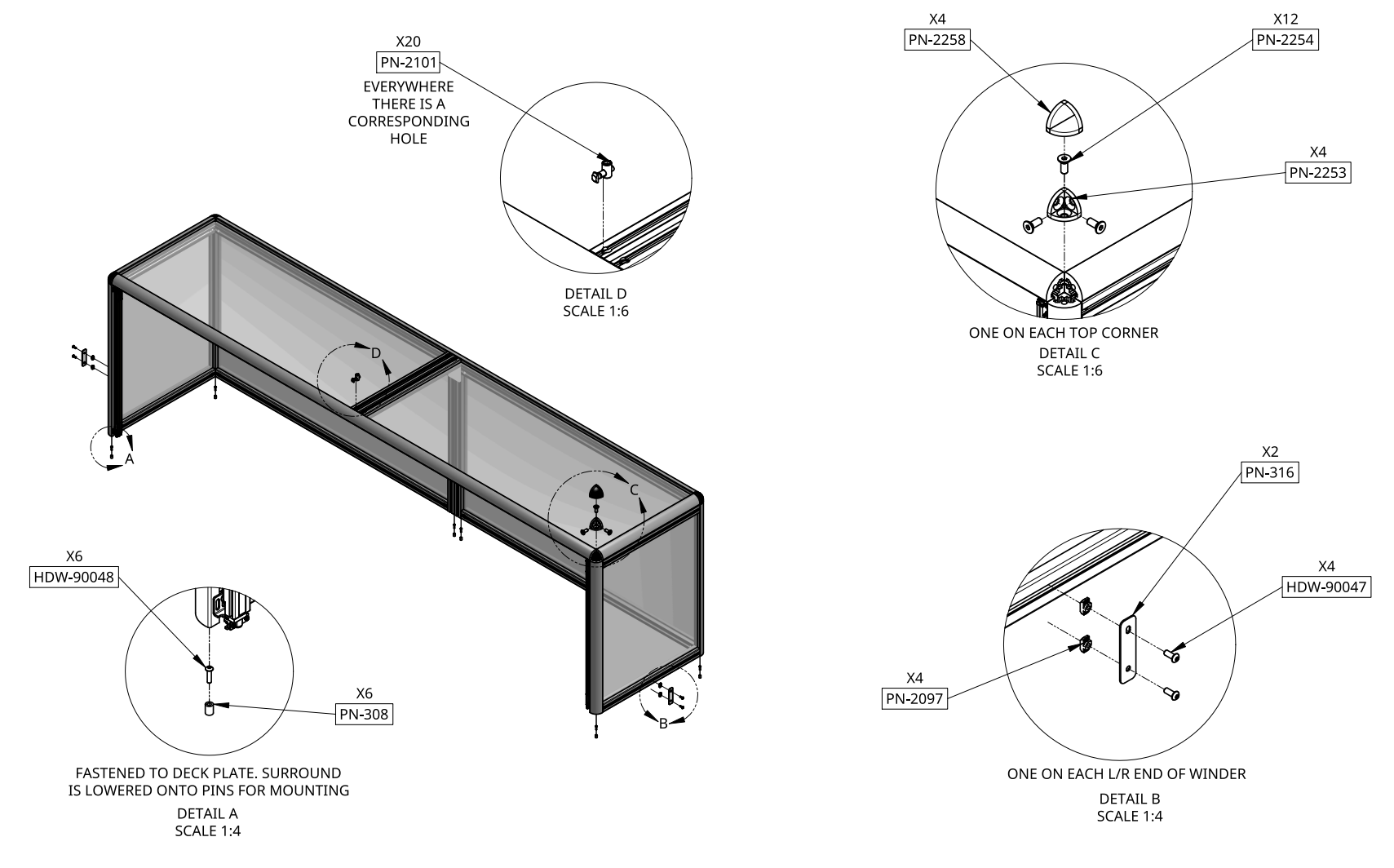 X20
PN-2101
EVERYWHERE THERE IS A CORRESPONDING HOLE

DETAIL D
SCALE 1:6

X4
PN-2258

X12
PN-2254

X4
PN-2253

ONE ON EACH TOP CORNER
DETAIL C
SCALE 1:6

D

A

C

B

X6
HDW-90048

X6
PN-308

FASTENED TO DECK PLATE. SURROUND IS LOWERED ONTO PINS FOR MOUNTING

DETAIL A
SCALE 1:4

X2
PN-316

X4
HDW-90047

X4
PN-2097

ONE ON EACH L/R END OF WINDER

DETAIL B
SCALE 1:4