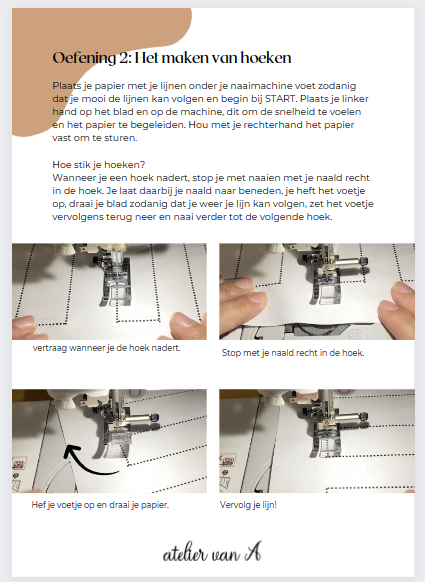 Oefening 2: Het maken van hoeken

Plaats je papier met je lijnen onder je naaimachine voet zodanig dat je mooi de lijnen kan volgen en begin bij START. Plaats je linker hand op het blad en op de machine, dit om de snelheid te voelen en het papier te begeleiden. Hou met je rechterhand het papier vast om te sturen.

Hoe stik je hoeken?
Wanneer je een hoek nadert, stop je met naaien met je naald recht in de hoek. Je laat daarbij je naald naar beneden, je heft het voetje op, draai je blad zodanig dat je weer je lijn kan volgen, zet het voetje vervolgens terug neer en naai verder tot de volgende hoek.

vertraag wanneer je de hoek nadert.

Stop met je naald recht in de hoek.

Hef je voetje op en draai je papier.

Vervolg je lijn!

atelier van A