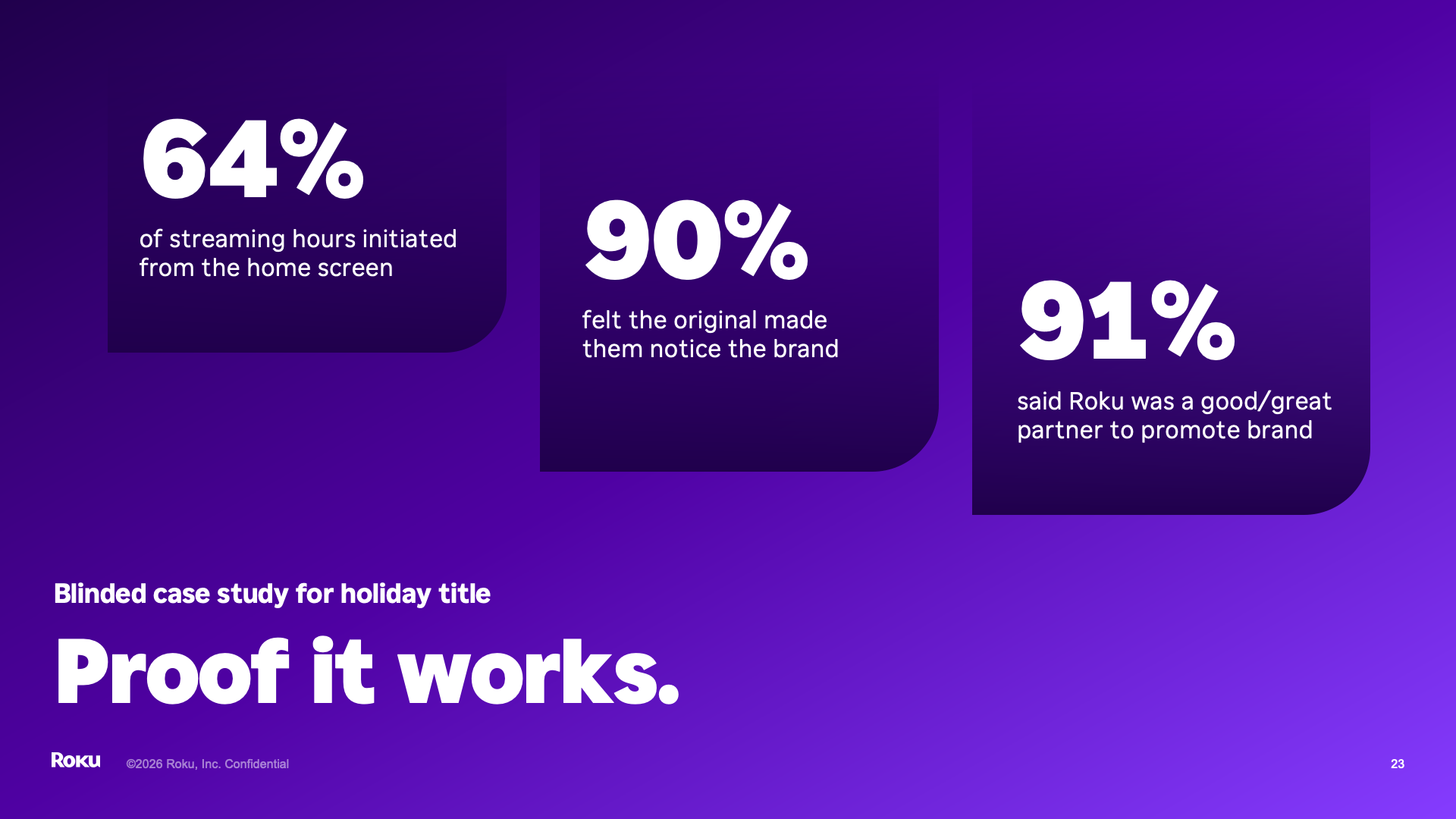 64%

of streaming hours initiated from the home screen

90%

felt the original made them notice the brand

91%

said Roku was a good/great partner to promote brand

Blinded case study for holiday title

Proof it works.

Roku ©2026 Roku, Inc. Confidential

23