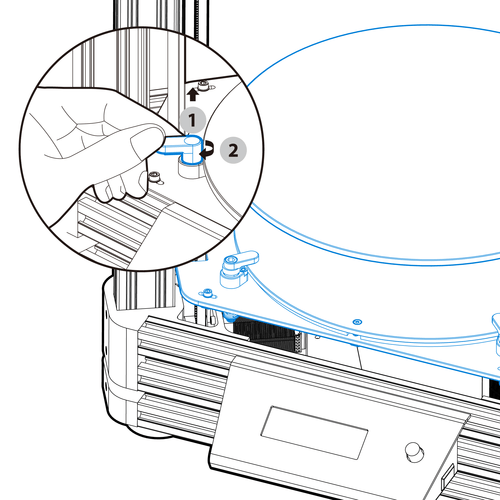 1
2