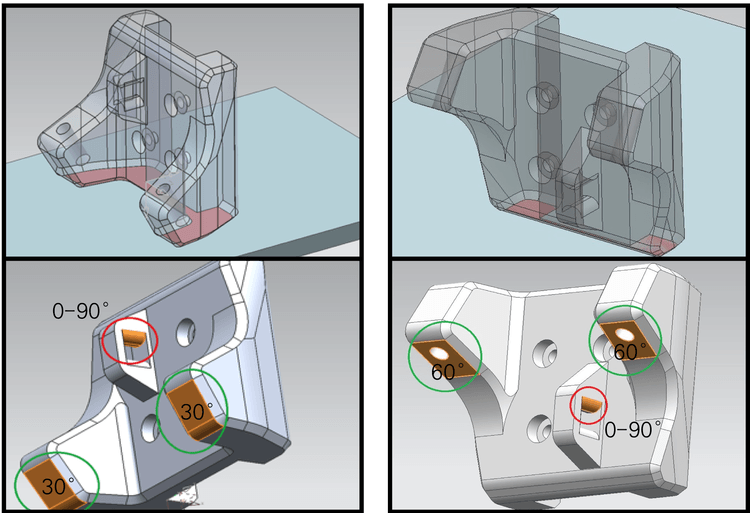 0-90°

30°

30°

60°

60°

0-90°