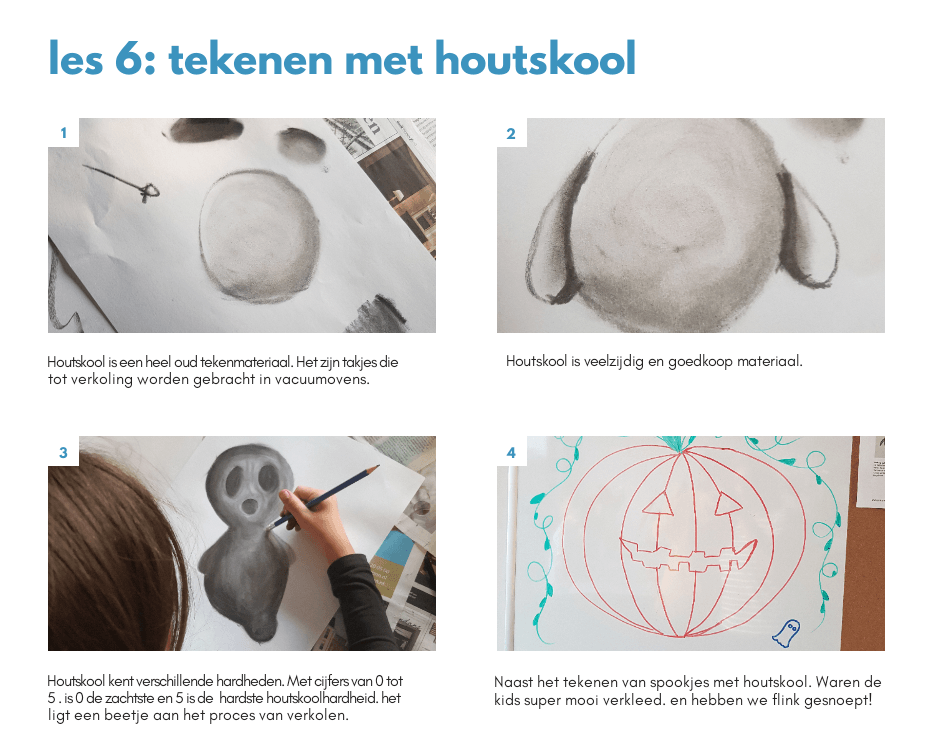 les 6: tekenen met houtskool

1

Houtskool is een heel oud tekenmateriaal. Het zijn takjes die tot verkoling worden gebracht in vacuumovens.

2

Houtskool is veelzijdig en goedkoop materiaal.

3

Houtskool kent verschillende hardheden. Met cijfers van 0 tot 5 . is 0 de zachtste en 5 is de hardste houtskoolhardheid. het ligt een beetje aan het proces van verkolen.

4

Naast het tekenen van spookjes met houtskool. Waren de kids super mooi verkleed. en hebben we flink gesnoept!