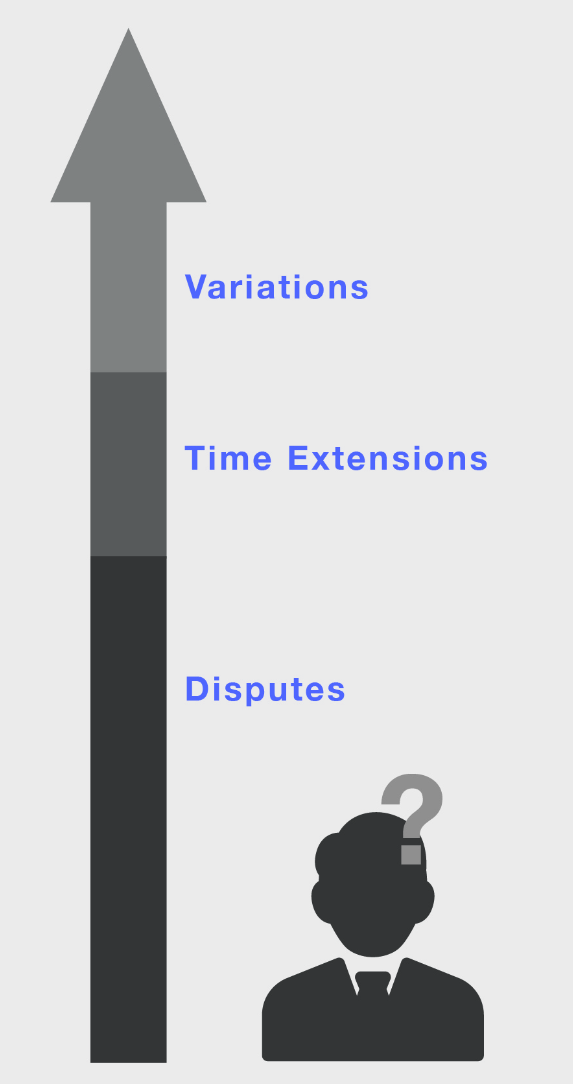 Variations

Time Extensions

Disputes

?