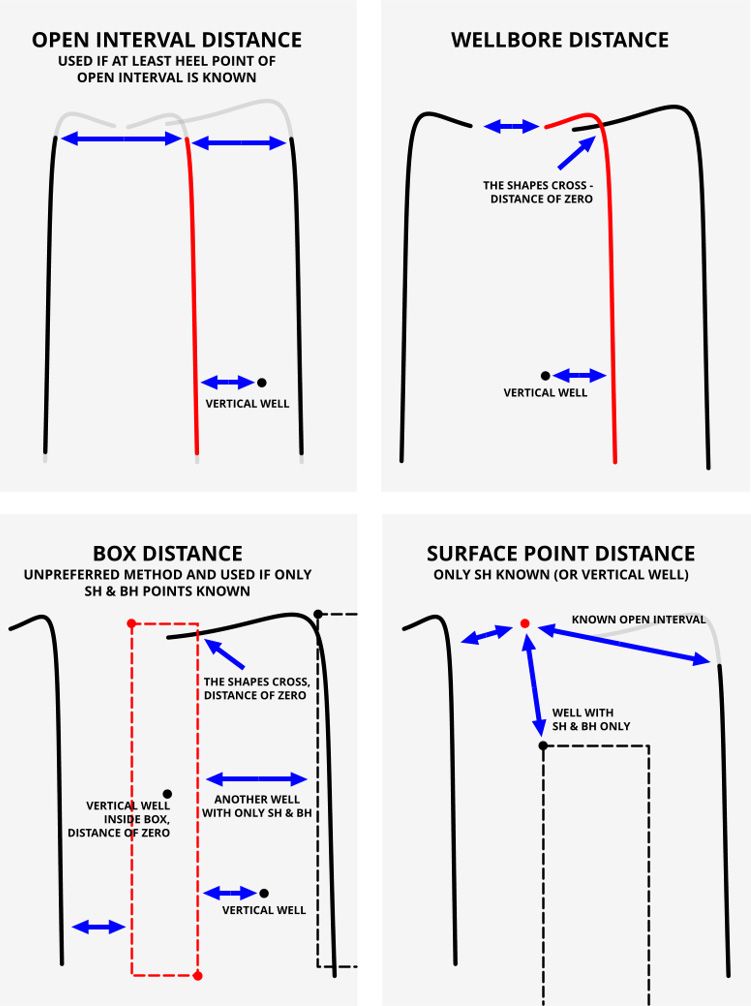 OPEN INTERVAL DISTANCE
USED IF AT LEAST HEEL POINT OF OPEN INTERVAL IS KNOWN

VERTICAL WELL

WELLBORE DISTANCE

THE SHAPES CROSS - DISTANCE OF ZERO

VERTICAL WELL

BOX DISTANCE
UNPREFERRED METHOD AND USED IF ONLY SH & BH POINTS KNOWN

THE SHAPES CROSS, DISTANCE OF ZERO

VERTICAL WELL INSIDE BOX, DISTANCE OF ZERO

ANOTHER WELL WITH ONLY SH & BH

VERTICAL WELL

SURFACE POINT DISTANCE
ONLY SH KNOWN (OR VERTICAL WELL)

KNOWN OPEN INTERVAL

WELL WITH SH & BH ONLY