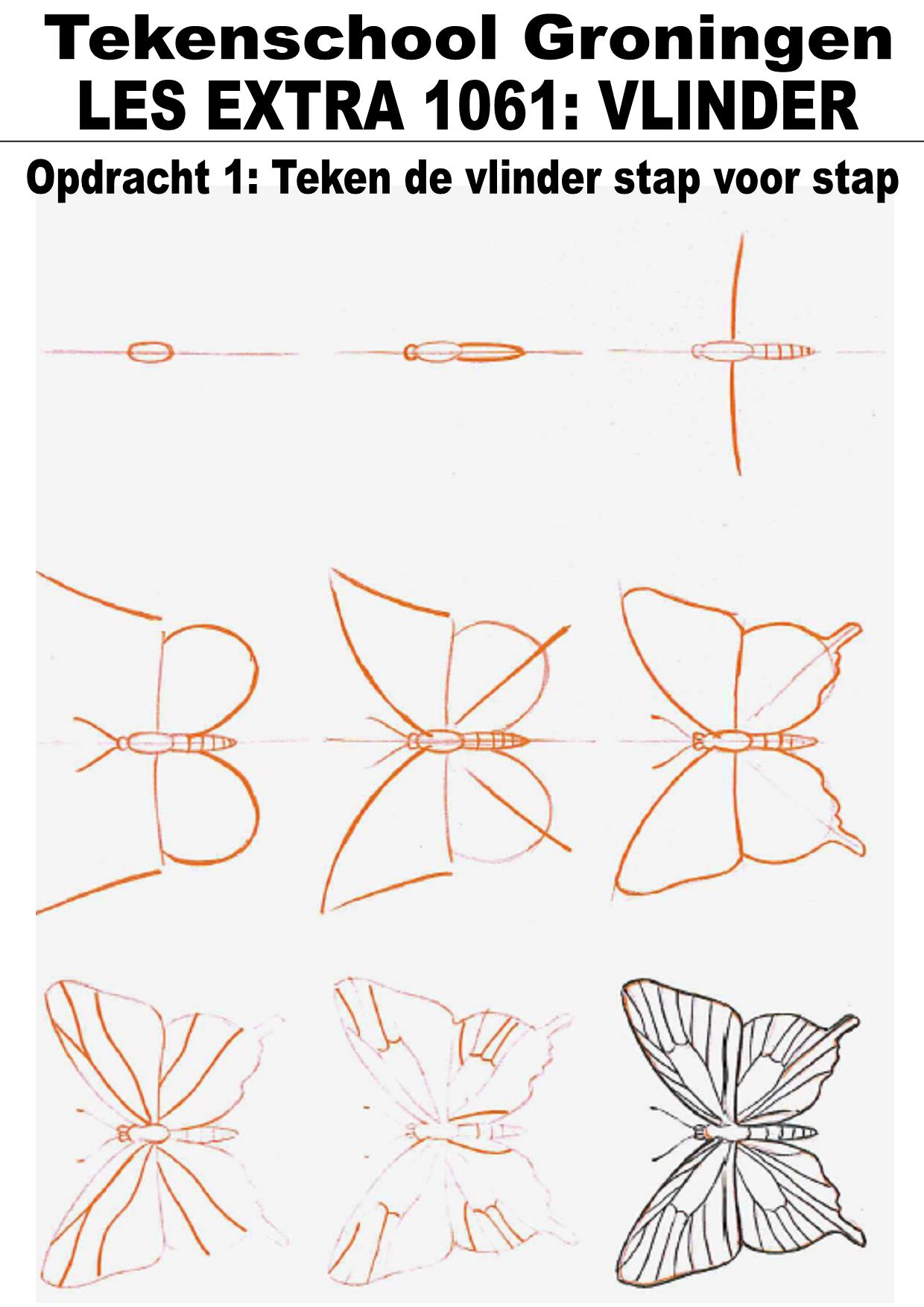 Tekenschool Groningen
LES EXTRA 1061: VLINDER

Opdracht 1: Teken de vlinder stap voor stap