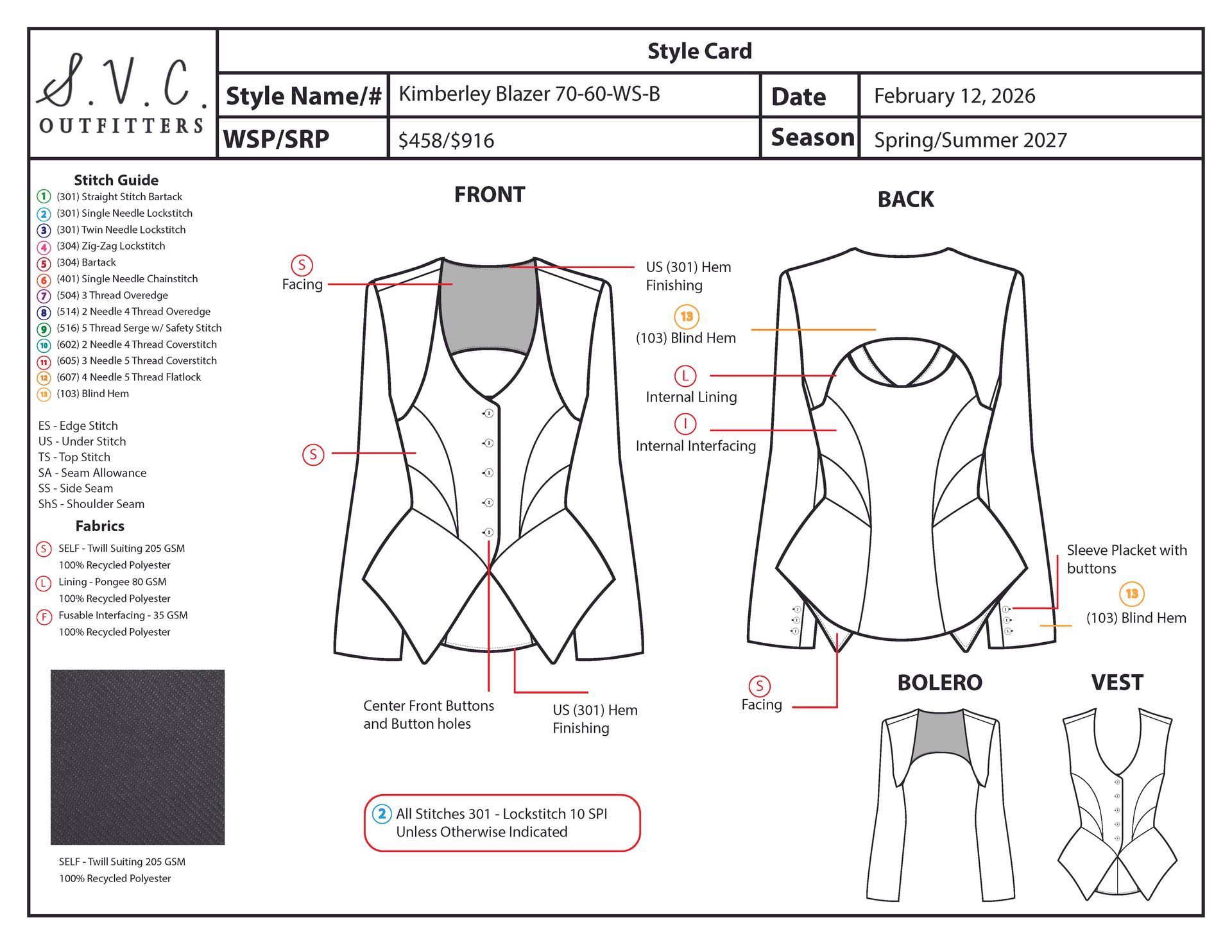 S.V.C.
OUTFITTERS

Style Card

| Style Name/# | Kimberley Blazer 70-60-WS-B | Date | February 12, 2026 |
|---|---|---|---|
| WSP/SRP | $458/$916 | Season | Spring/Summer 2027 |

Stitch Guide
1 (301) Straight Stitch Bartack
2 (301) Single Needle Lockstitch
3 (301) Twin Needle Lockstitch
4 (304) Zig-Zag Lockstitch
5 (304) Bartack
6 (401) Single Needle Chainstitch
7 (504) 3 Thread Overedge
8 (514) 2 Needle 4 Thread Overedge
9 (516) 5 Thread Serge w/ Safety Stitch
10 (602) 2 Needle 4 Thread Coverstitch
11 (605) 3 Needle 5 Thread Coverstitch
12 (607) 4 Needle 5 Thread Flatlock
13 (103) Blind Hem

ES - Edge Stitch
US - Under Stitch
TS - Top Stitch
SA - Seam Allowance
SS - Side Seam
ShS - Shoulder Seam

Fabrics
S SELF - Twill Suiting 205 GSM 100% Recycled Polyester
L Lining - Pongee 80 GSM 100% Recycled Polyester
F Fusable Interfacing - 35 GSM 100% Recycled Polyester

SELF - Twill Suiting 205 GSM
100% Recycled Polyester

FRONT

S
Facing

S

US (301) Hem Finishing

Center Front Buttons and Button holes

US (301) Hem Finishing

2 All Stitches 301 - Lockstitch 10 SPI Unless Otherwise Indicated

BACK

13
(103) Blind Hem

L
Internal Lining

I
Internal Interfacing

Sleeve Placket with buttons

13
(103) Blind Hem

S
Facing

BOLERO

VEST