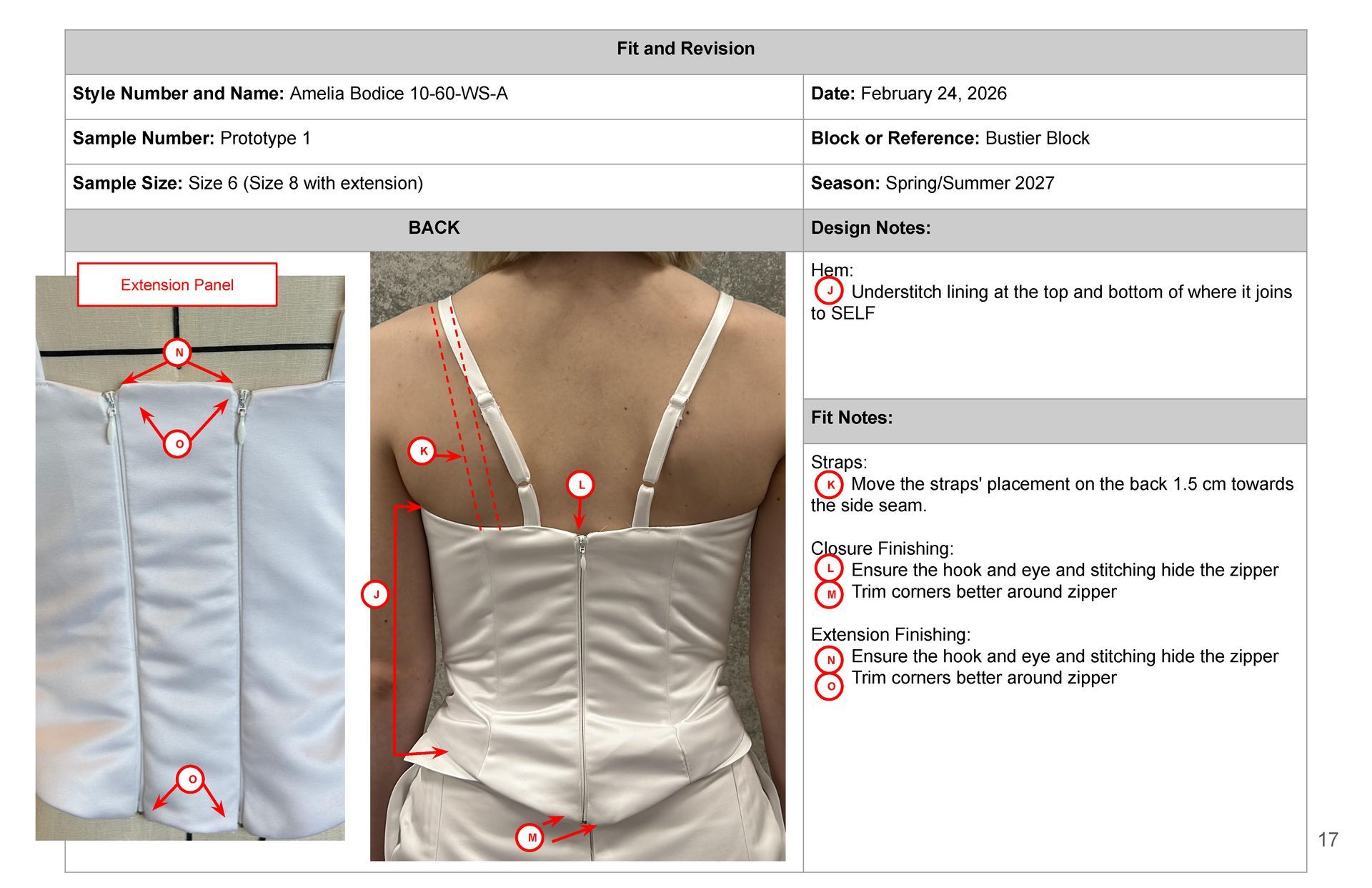 Fit and Revision

| Style Number and Name: Amelia Bodice 10-60-WS-A | Date: February 24, 2026 |
|---|---|
| Sample Number: Prototype 1 | Block or Reference: Bustier Block |
| Sample Size: Size 6 (Size 8 with extension) | Season: Spring/Summer 2027 |
| BACK | Design Notes: |

Extension Panel

N

O

O

K

L

J

M

Hem:
J Understitch lining at the top and bottom of where it joins to SELF

Fit Notes:

Straps:
K Move the straps' placement on the back 1.5 cm towards the side seam.

Closure Finishing:
L Ensure the hook and eye and stitching hide the zipper
M Trim corners better around zipper

Extension Finishing:
N Ensure the hook and eye and stitching hide the zipper
O Trim corners better around zipper

17