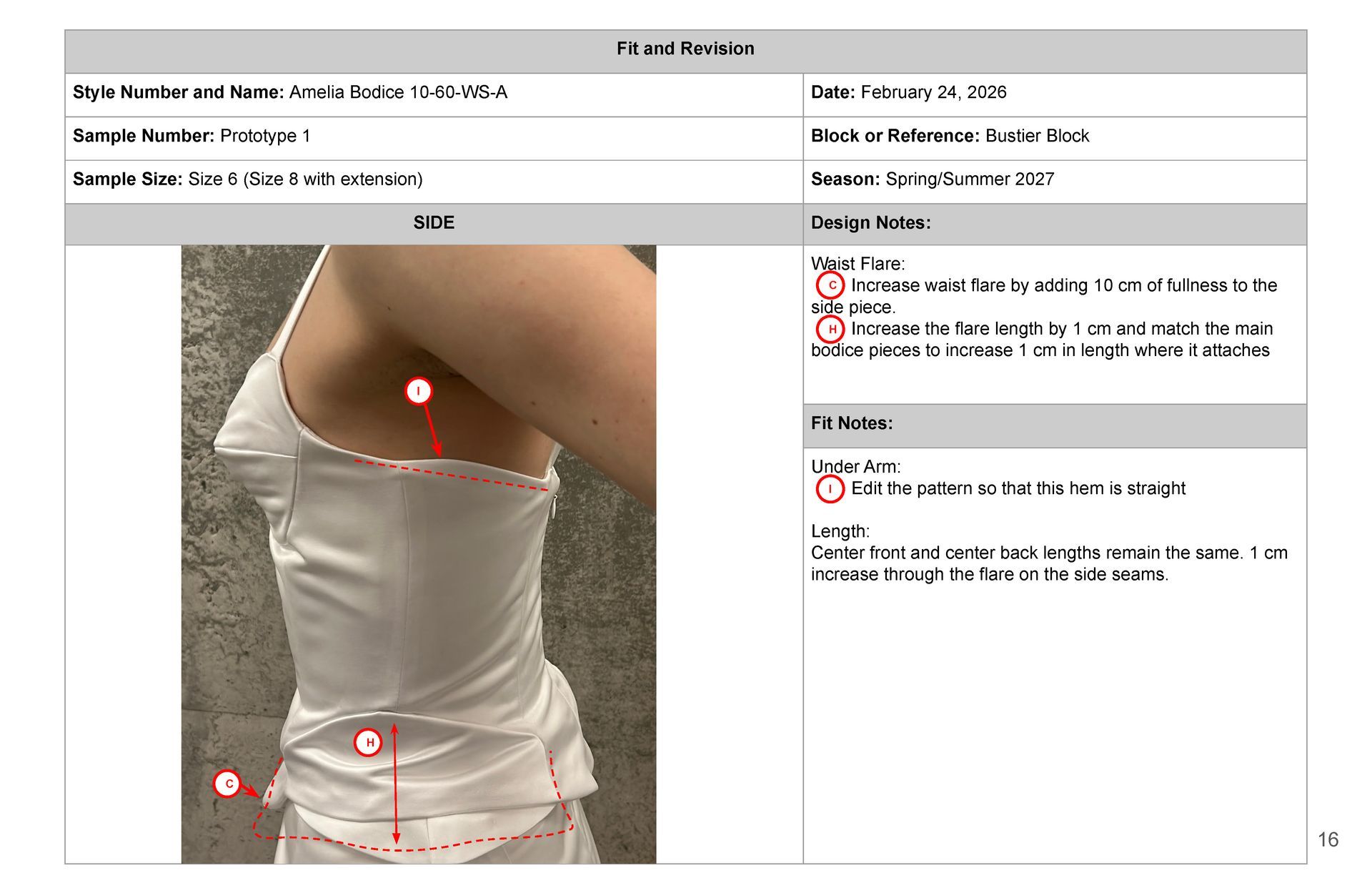 Fit and Revision

| Style Number and Name: Amelia Bodice 10-60-WS-A | Date: February 24, 2026 |
|---|---|
| Sample Number: Prototype 1 | Block or Reference: Bustier Block |
| Sample Size: Size 6 (Size 8 with extension) | Season: Spring/Summer 2027 |
| SIDE | Design Notes: |

I

H

C

Waist Flare:
C Increase waist flare by adding 10 cm of fullness to the side piece.
H Increase the flare length by 1 cm and match the main bodice pieces to increase 1 cm in length where it attaches

Fit Notes:

Under Arm:
I Edit the pattern so that this hem is straight

Length:
Center front and center back lengths remain the same. 1 cm increase through the flare on the side seams.

16