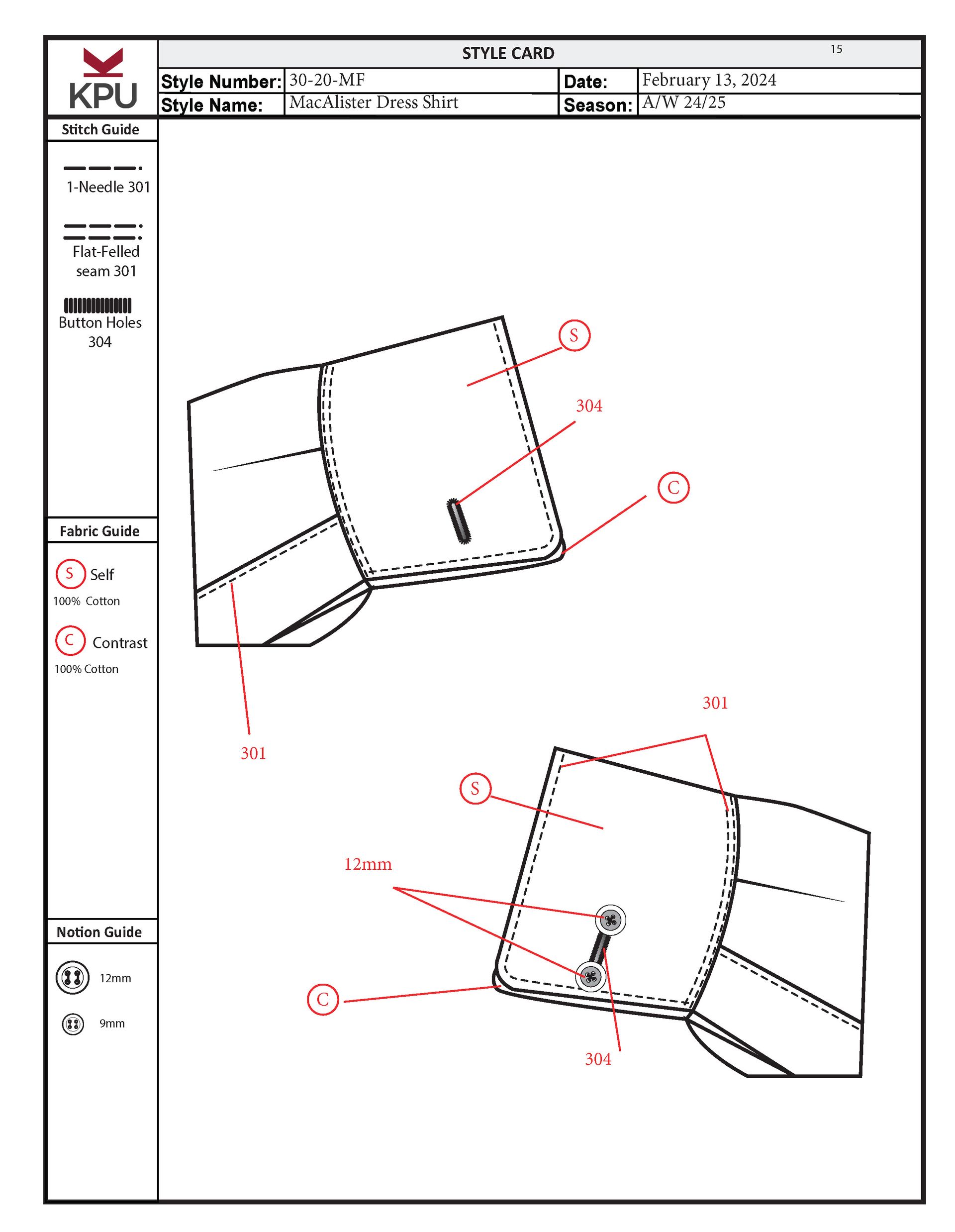 KPU

STYLE CARD 15

| Style Number: | 30-20-MF | Date: | February 13, 2024 |
|---|---|---|---|
| Style Name: | MacAlister Dress Shirt | Season: | A/W 24/25 |

Stitch Guide

1-Needle 301

Flat-Felled seam 301

Button Holes 304

Fabric Guide

S Self
100% Cotton

C Contrast
100% Cotton

Notion Guide

12mm

9mm

S

304

C

301

301

S

12mm

C

304