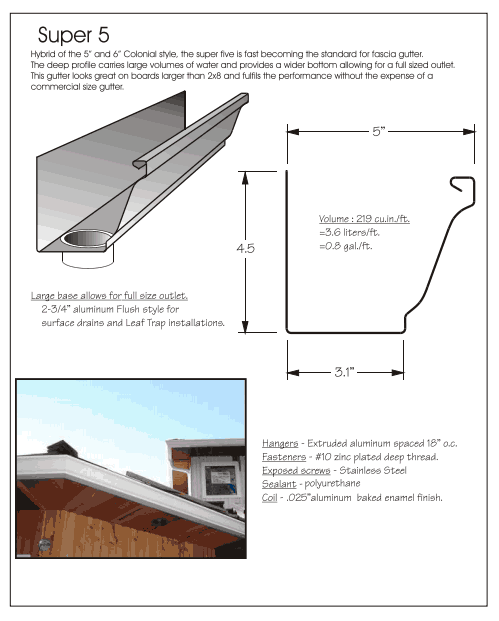 Super 5

Hybrid of the 5" and 6" Colonial style, the super five is fast becoming the standard for fascia gutter. The deep profile carries large volumes of water and provides a wider bottom allowing for a full sized outlet. This gutter looks great on boards larger than 2x8 and fulfils the performance without the expense of a commercial size gutter.

5"

4.5

Volume : 219 cu.in./ft.
=3.6 liters/ft.
=0.8 gal./ft.

3.1"

Large base allows for full size outlet.
2-3/4" aluminum Flush style for surface drains and Leaf Trap installations.

Hangers - Extruded aluminum spaced 18" o.c.
Fasteners - #10 zinc plated deep thread.
Exposed screws - Stainless Steel
Sealant - polyurethane
Coil - .025"aluminum baked enamel finish.