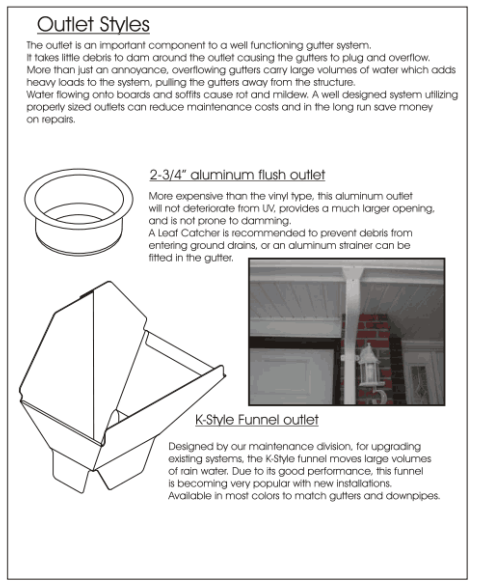 Outlet Styles

The outlet is an important component to a well functioning gutter system.
It takes little debris to dam around the outlet causing the gutters to plug and overflow.
More than just an annoyance, overflowing gutters carry large volumes of water which adds heavy loads to the system, pulling the gutters away from the structure.
Water flowing onto boards and soffits cause rot and mildew. A well designed system utilizing properly sized outlets can reduce maintenance costs and in the long run save money on repairs.

2-3/4" aluminum flush outlet

More expensive than the vinyl type, this aluminum outlet will not deteriorate from UV, provides a much larger opening, and is not prone to damming.
A Leaf Catcher is recommended to prevent debris from entering ground drains, or an aluminum strainer can be fitted in the gutter.

K-Style Funnel outlet

Designed by our maintenance division, for upgrading existing systems, the K-Style funnel moves large volumes of rain water. Due to its good performance, this funnel is becoming very popular with new installations.
Available in most colors to match gutters and downpipes.