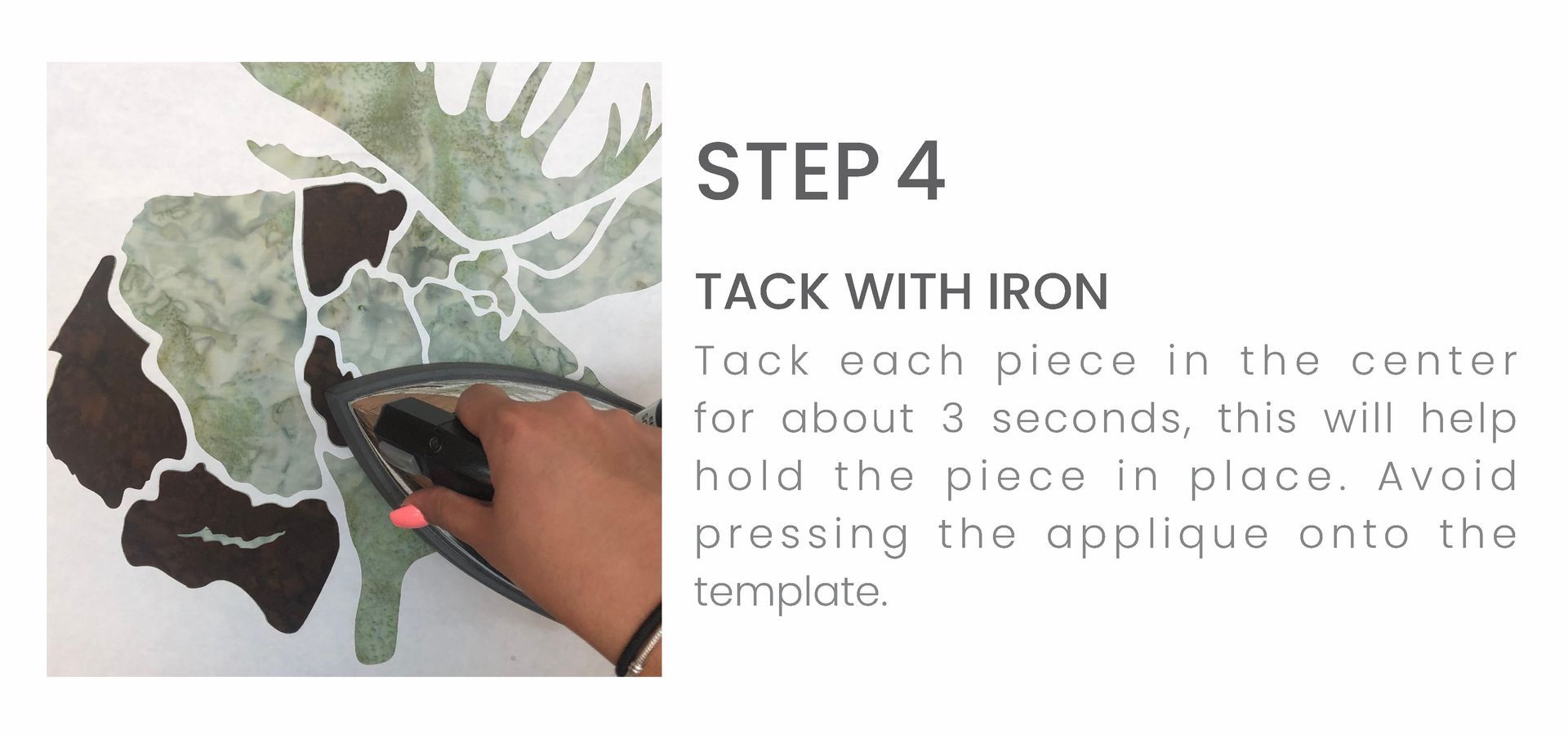 STEP 4

TACK WITH IRON

Tack each piece in the center for about 3 seconds, this will help hold the piece in place. Avoid pressing the applique onto the template.