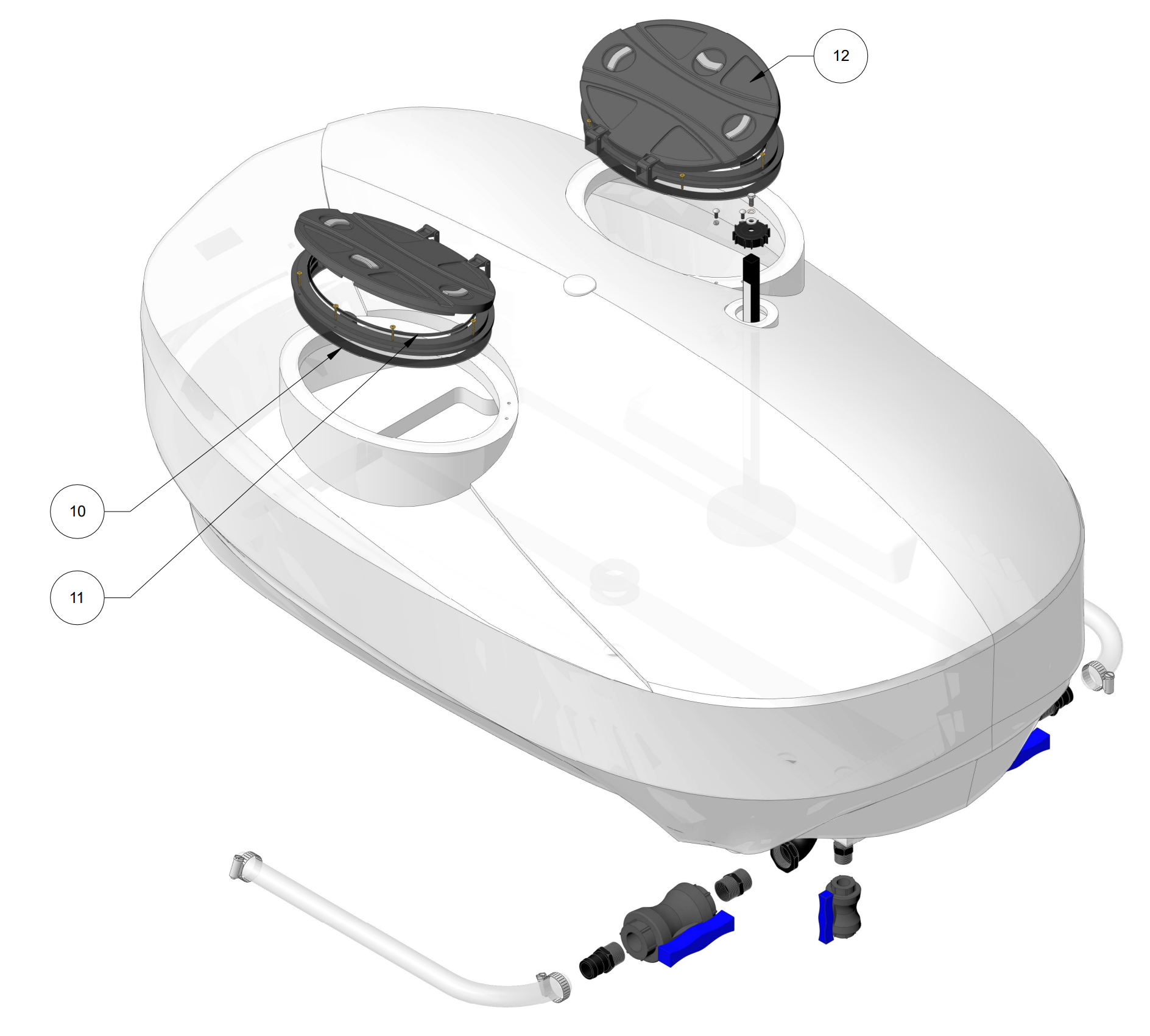 12

10

11