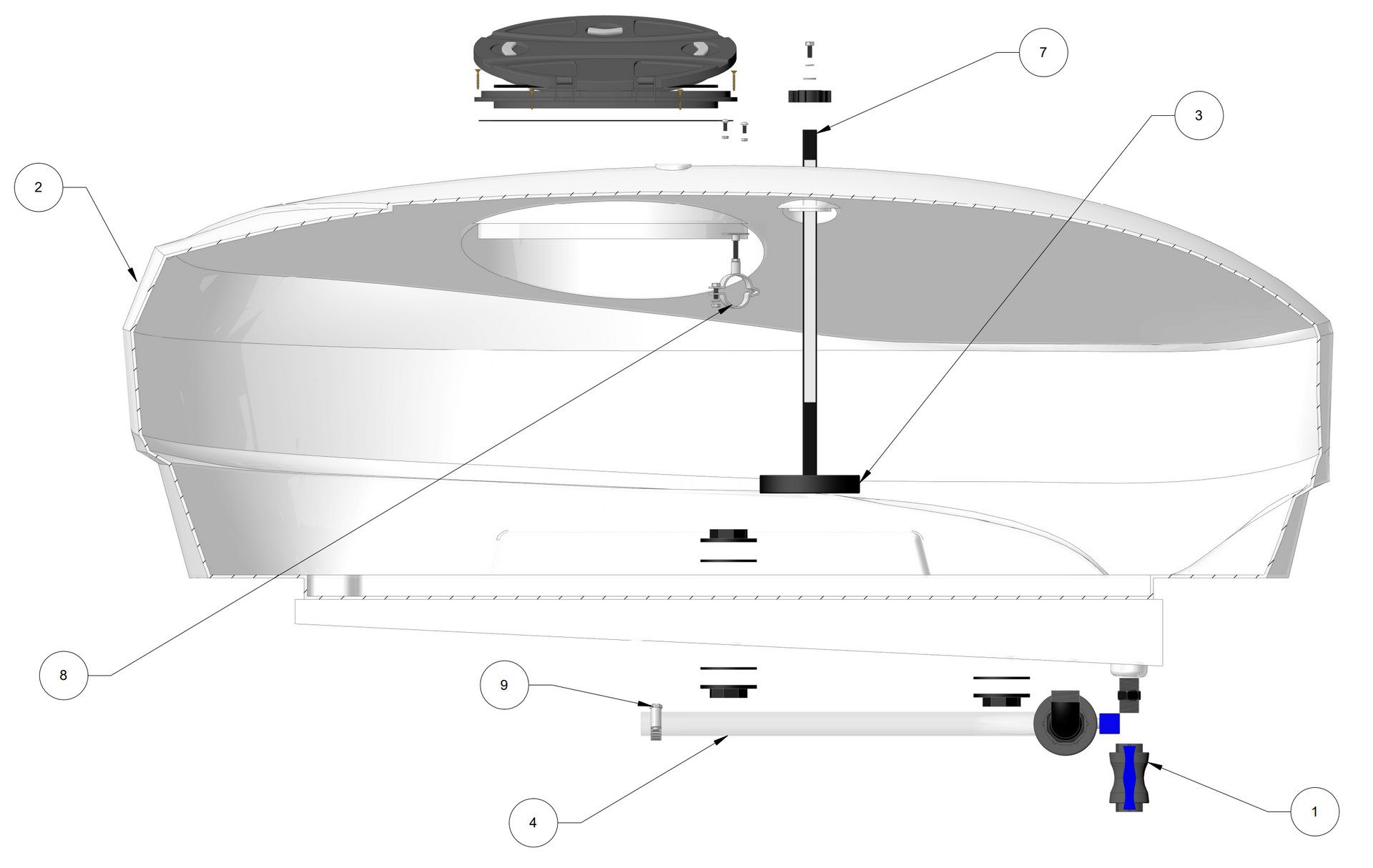 7
3
2
8
9
4
1