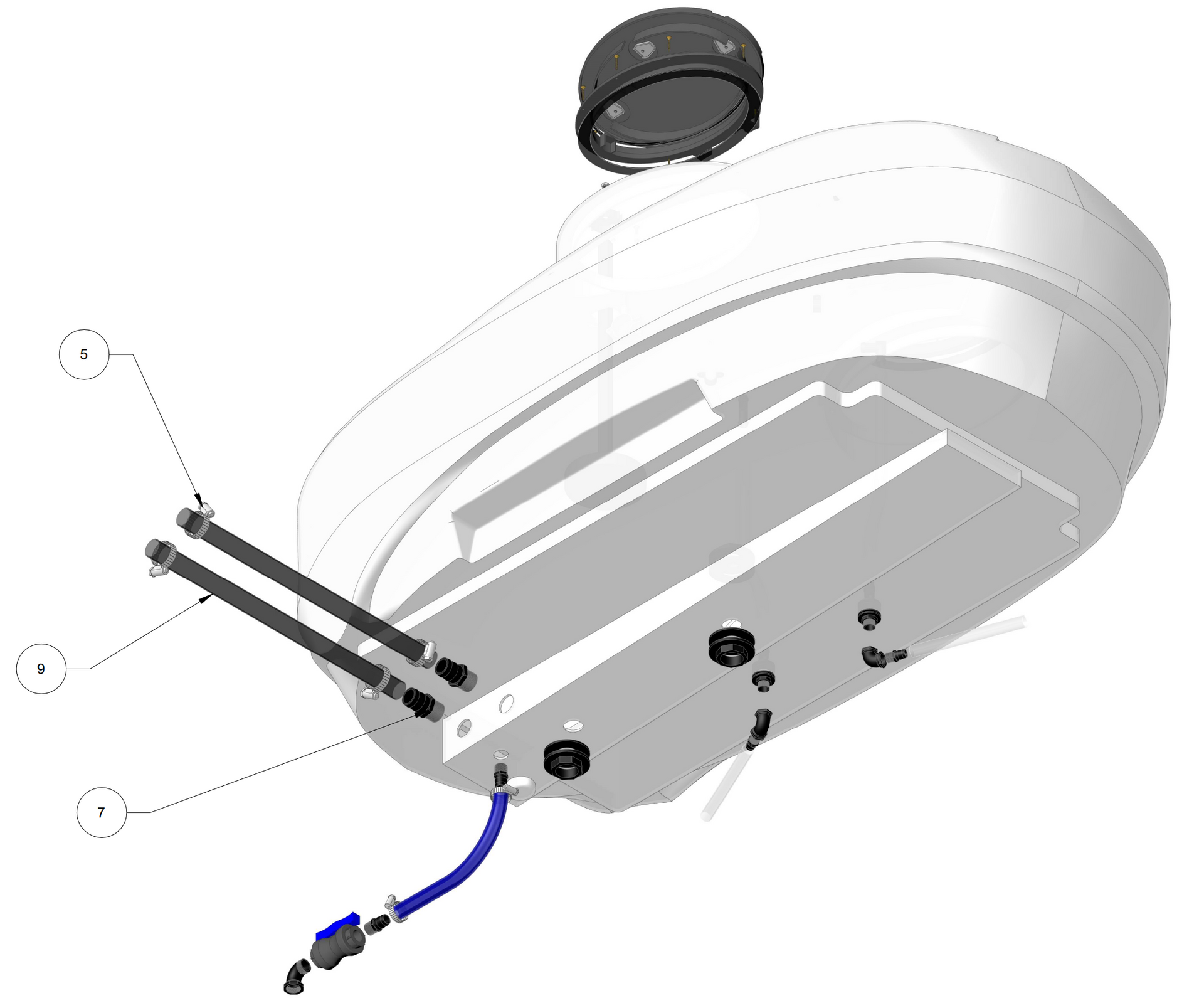 5

9

7